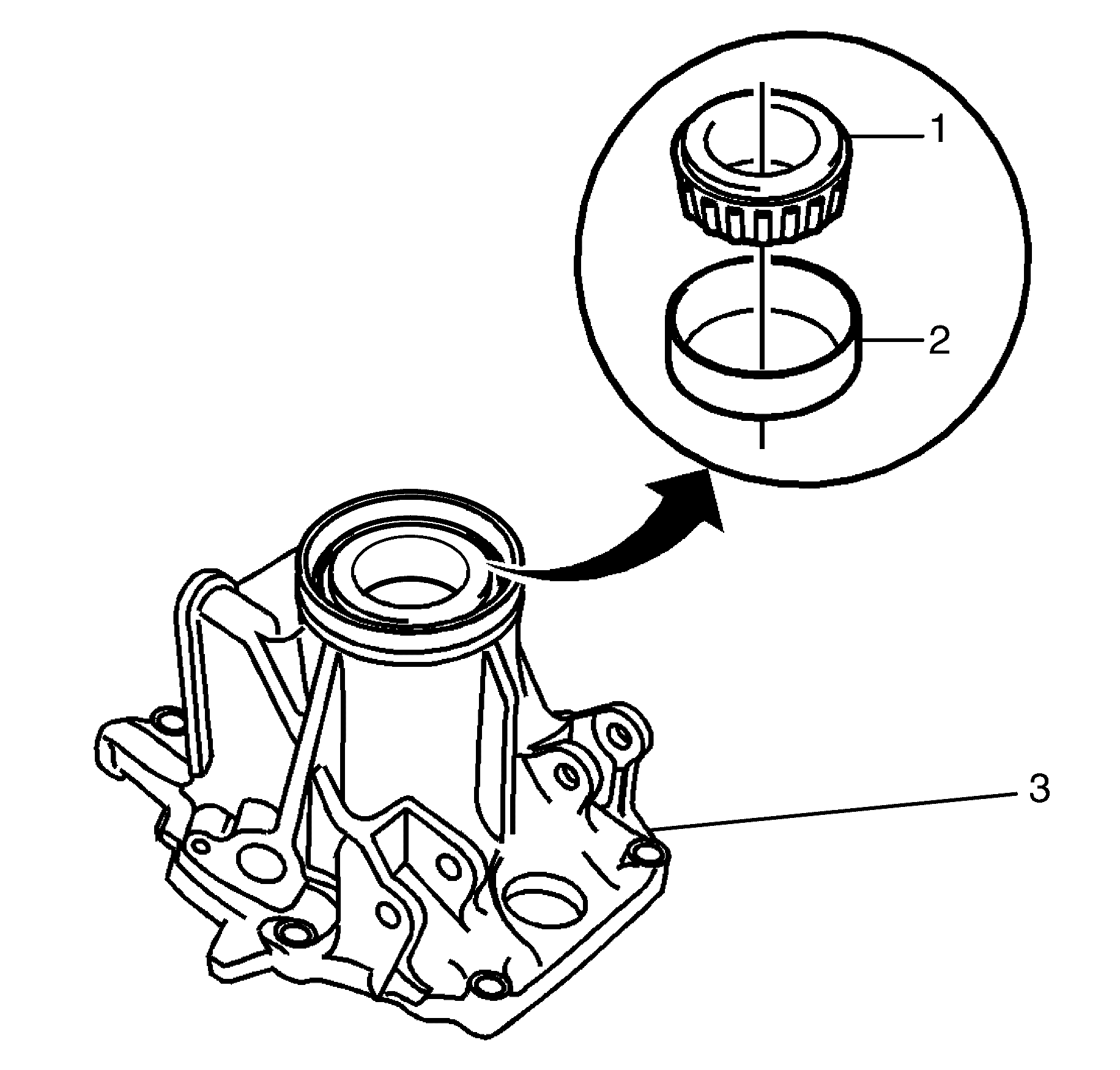 1

2

3