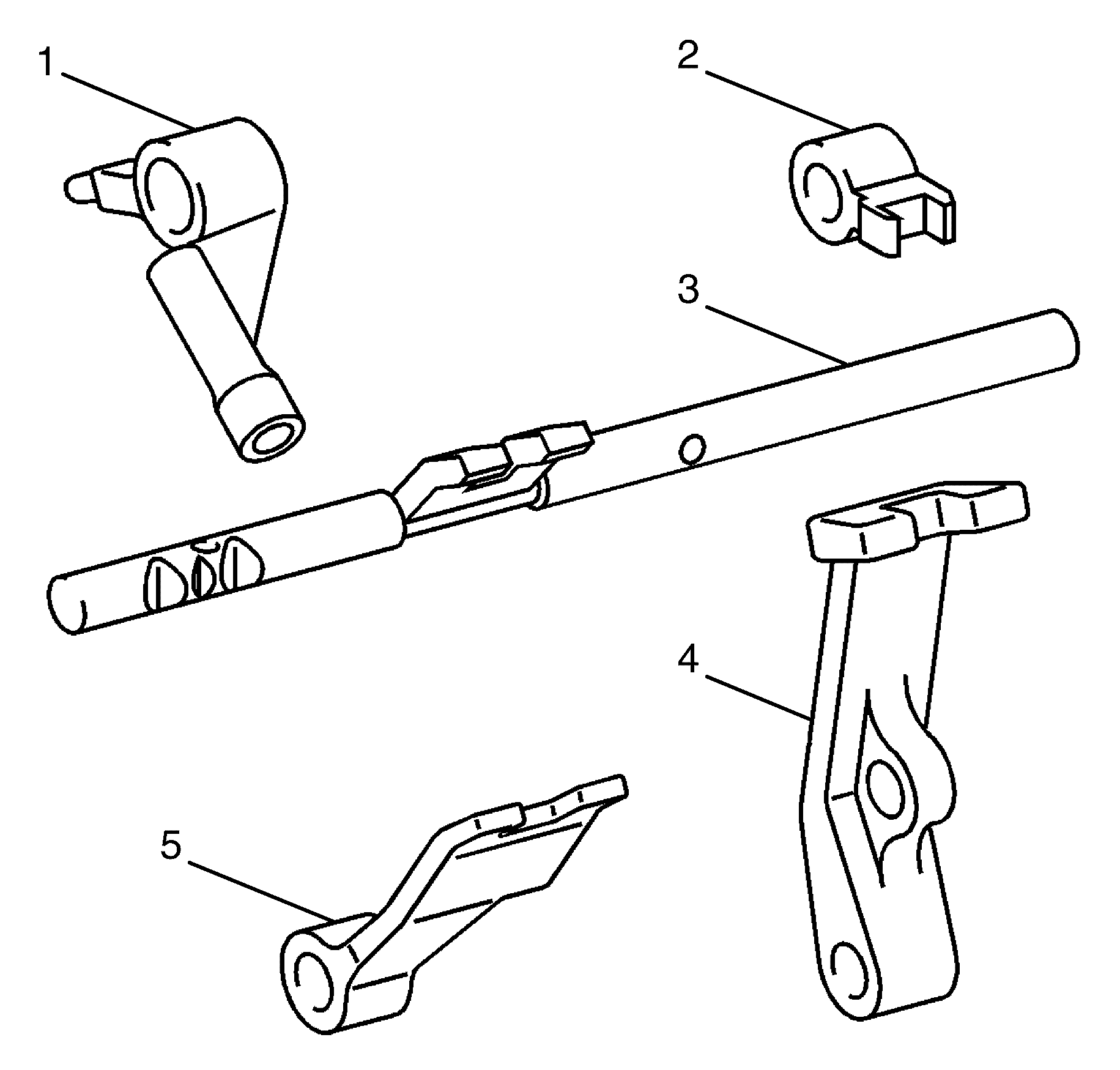 1
2
3
4
5