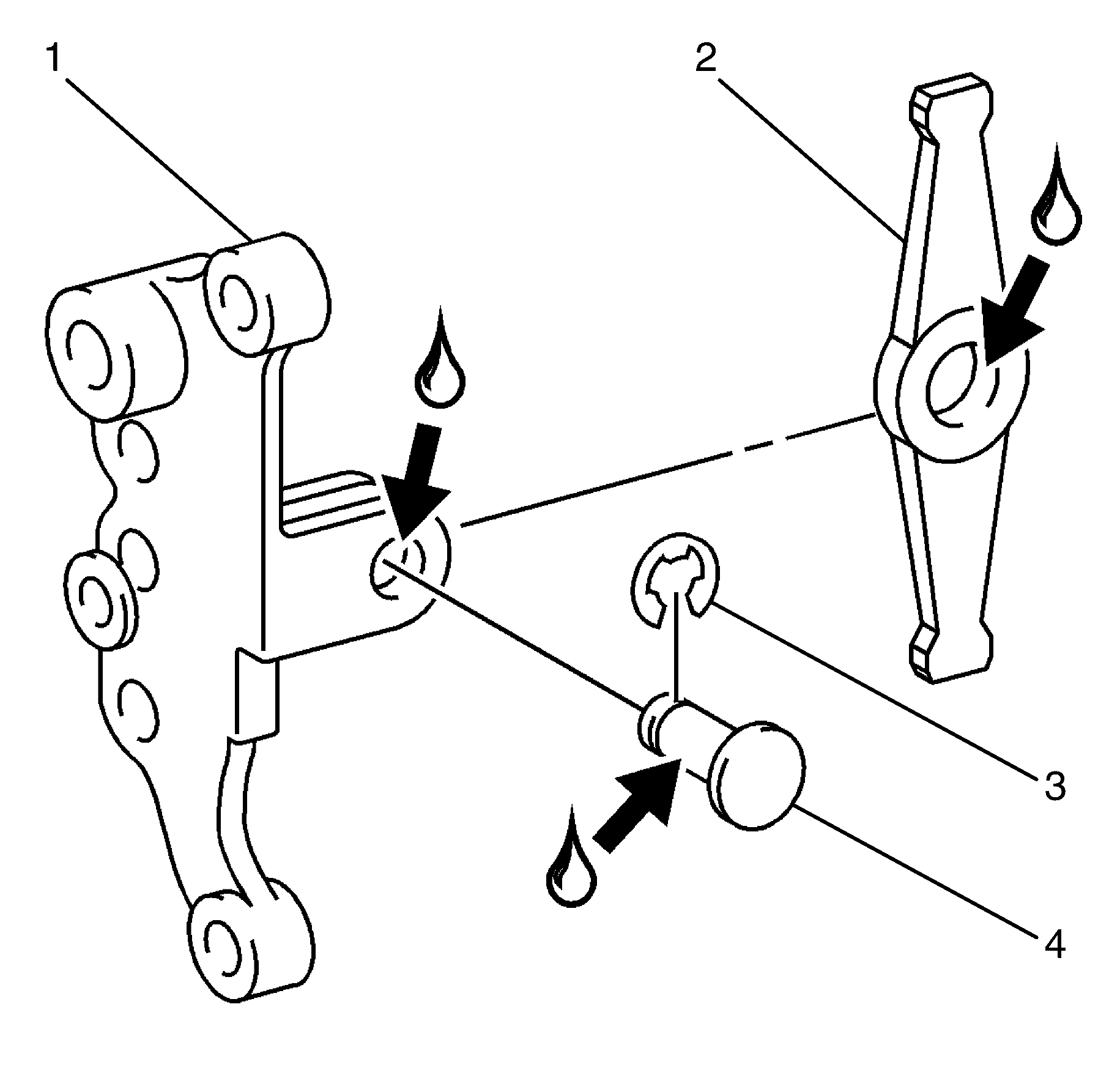 1
2
3
4