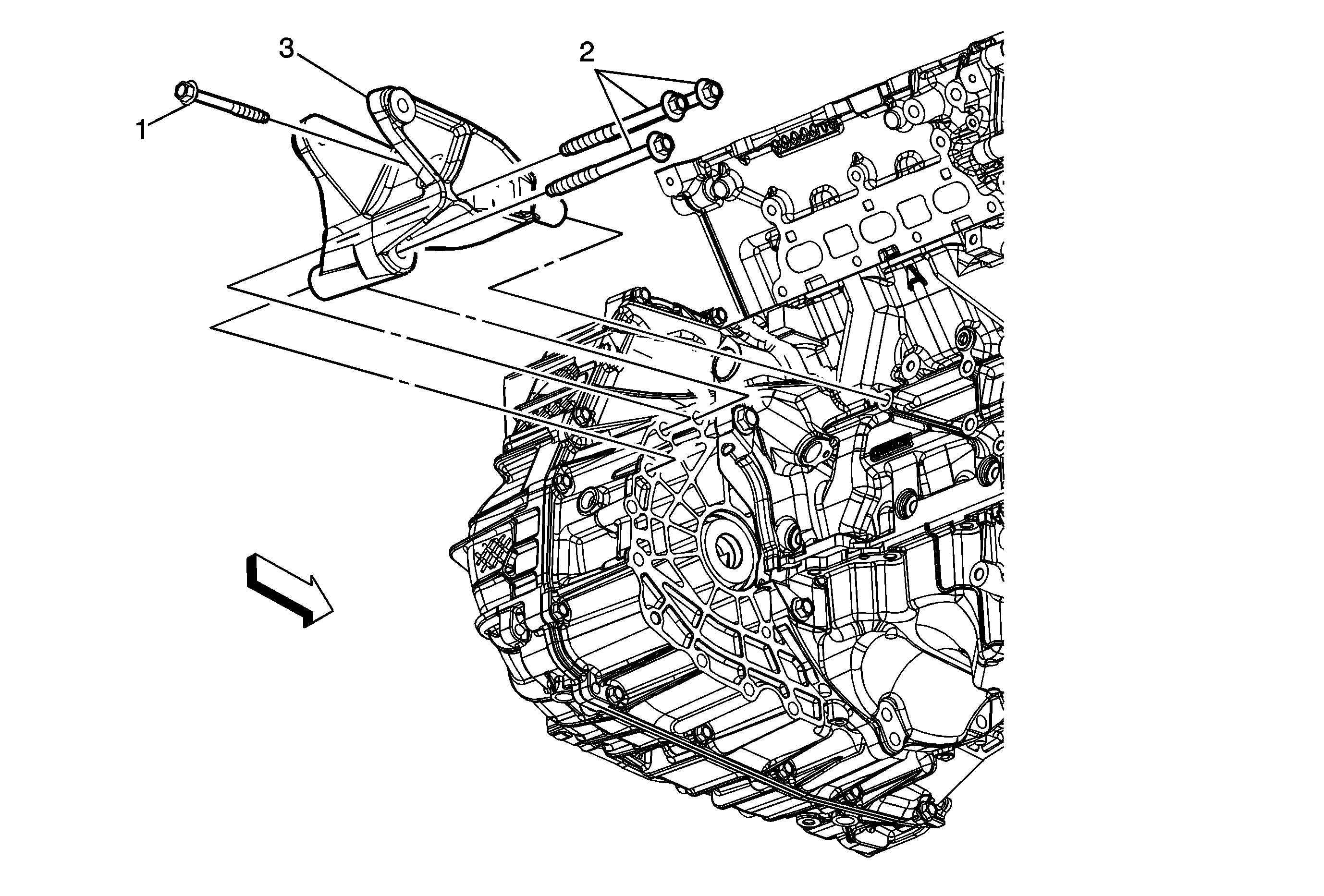 3
2
1