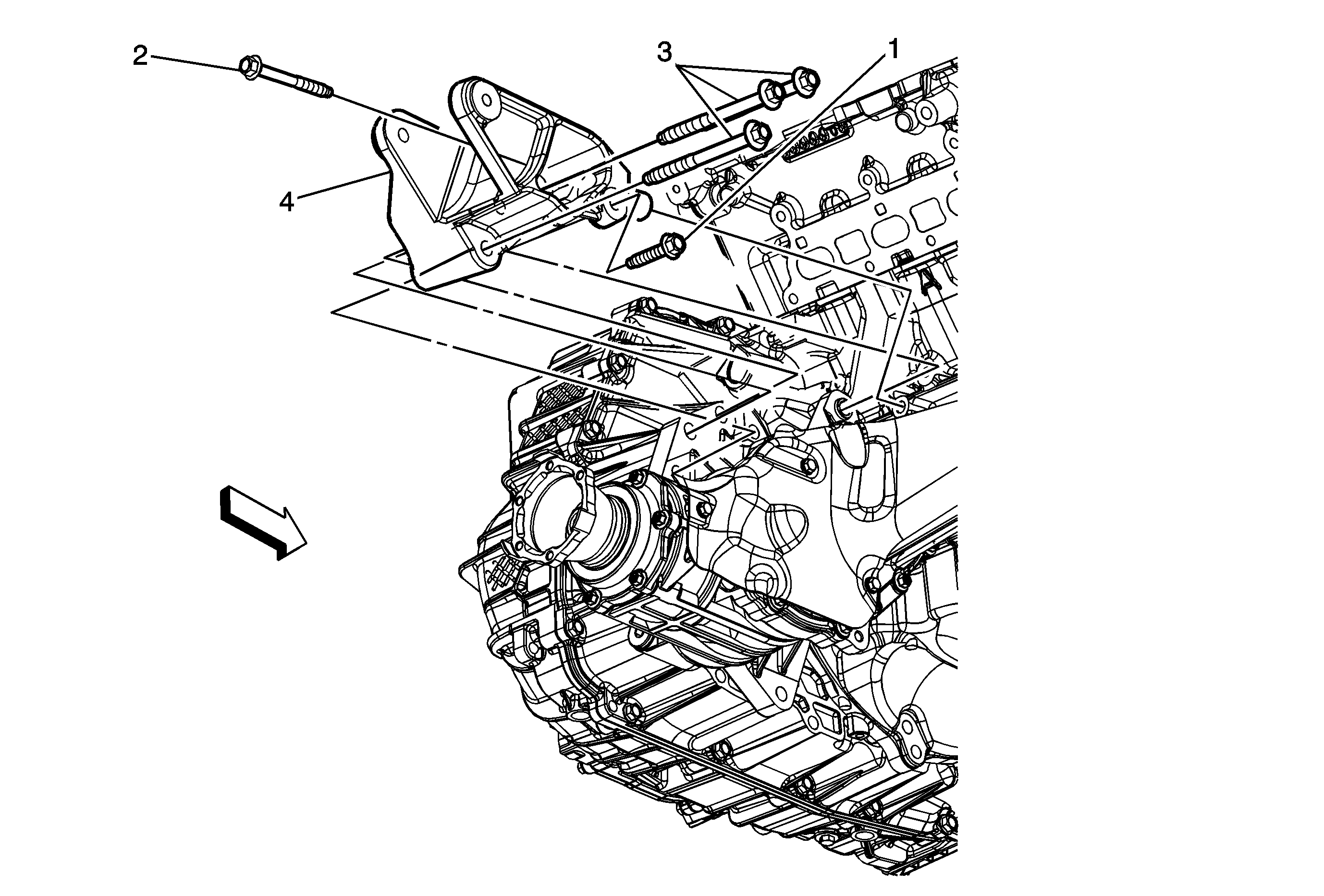 2
3
1
4