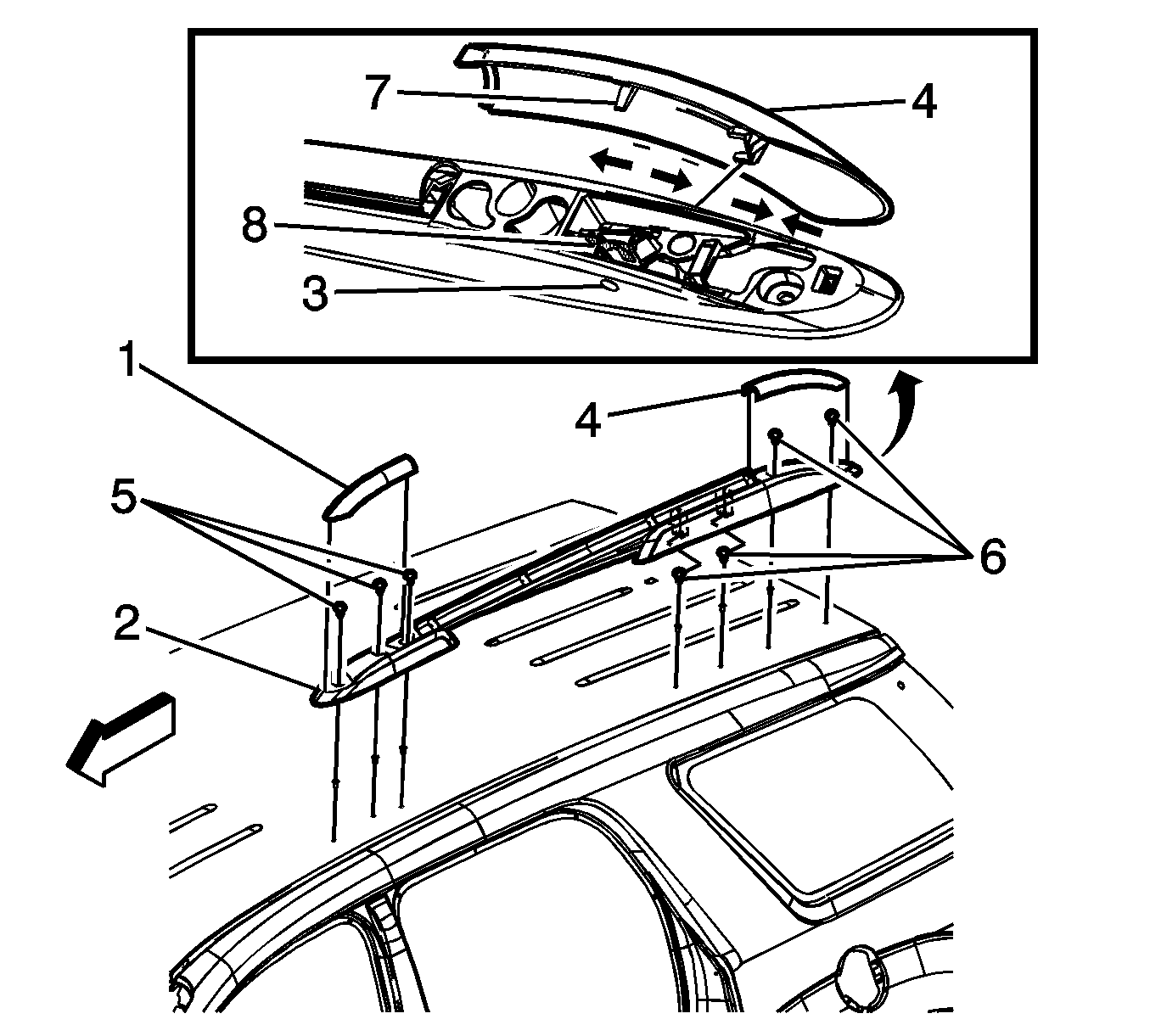 7
4
8
3
1
4
5
6
2