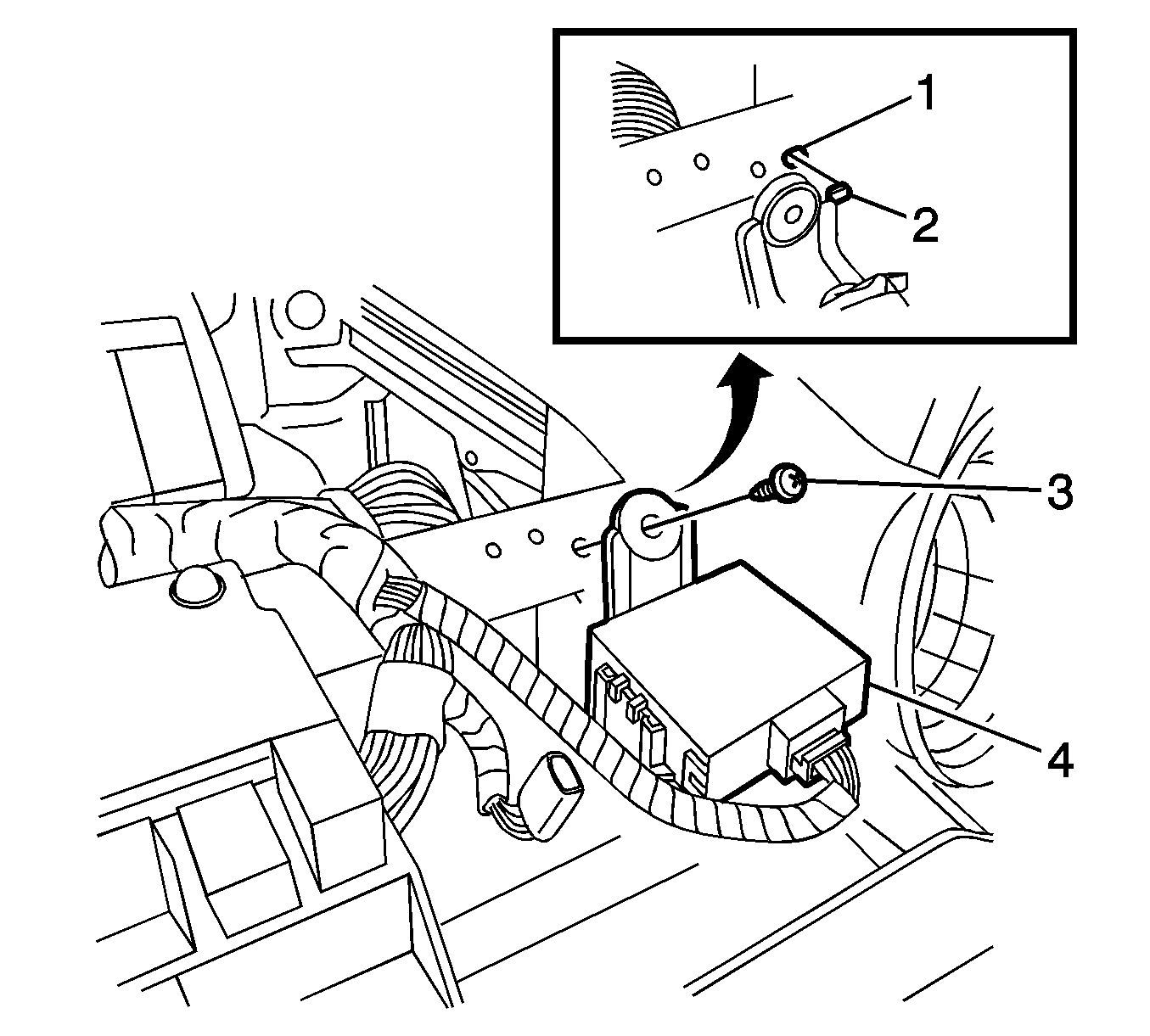 1
2
3
4