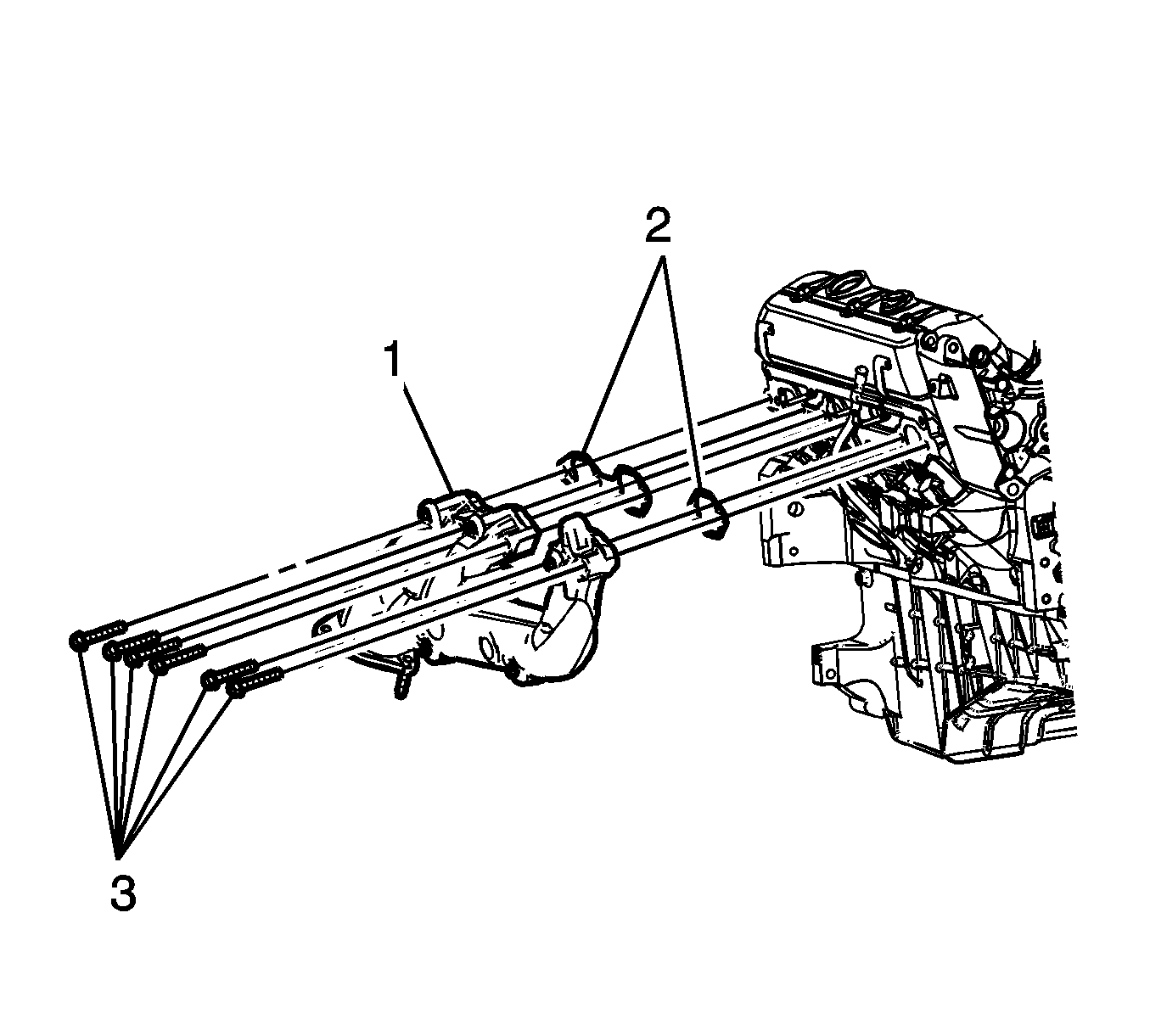 2
1
3