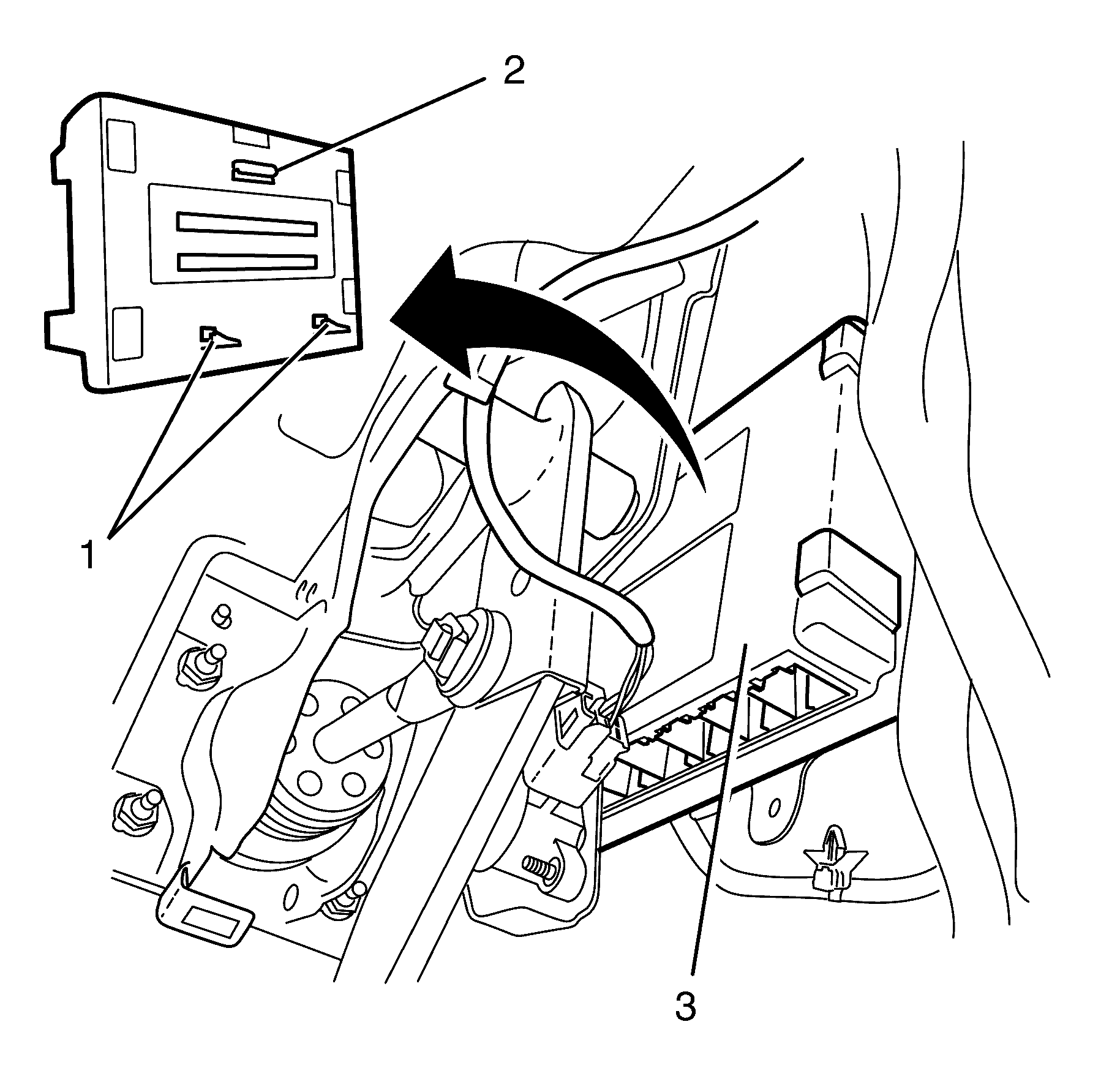 2

1

3