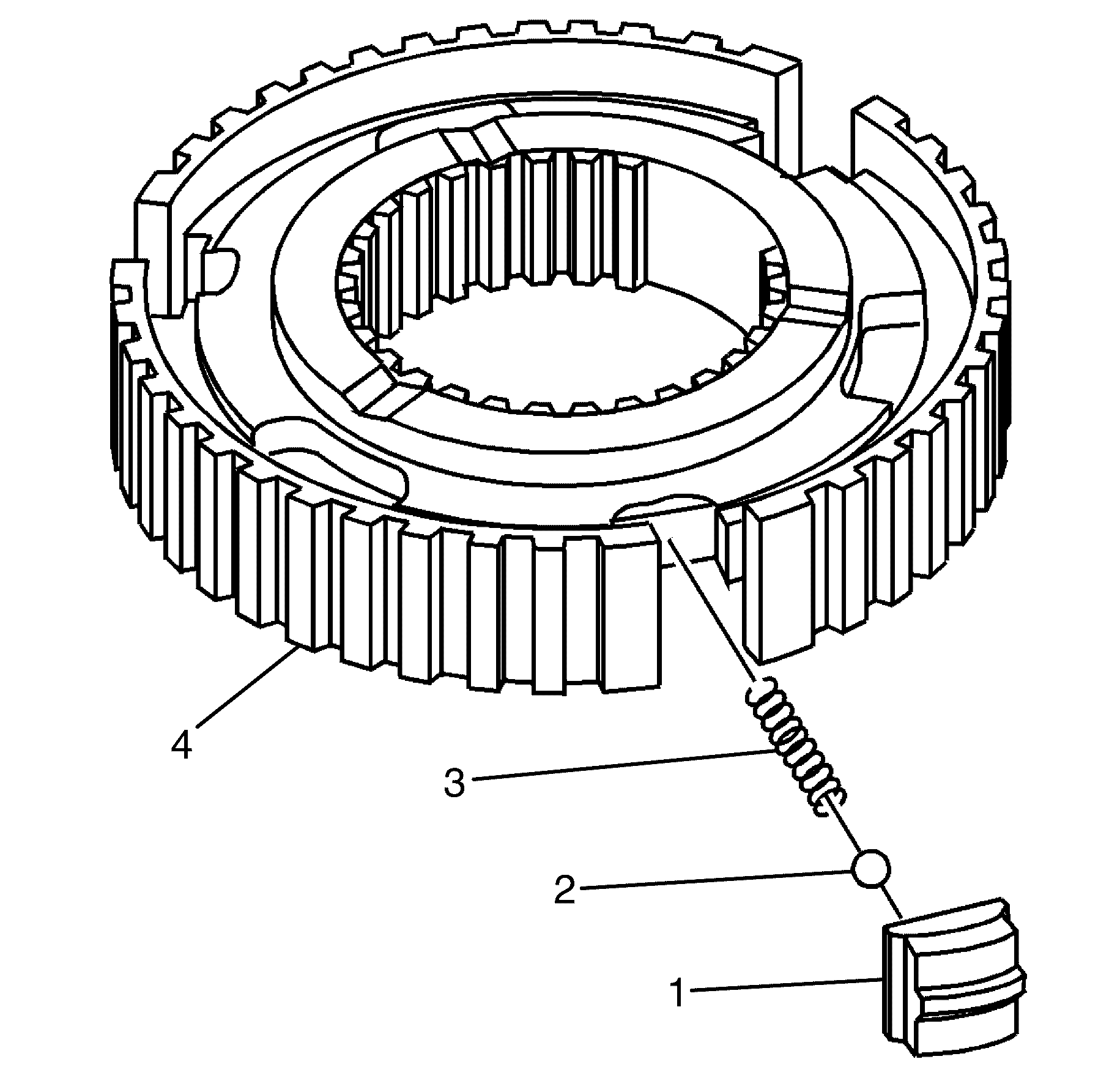 4
3
2
1