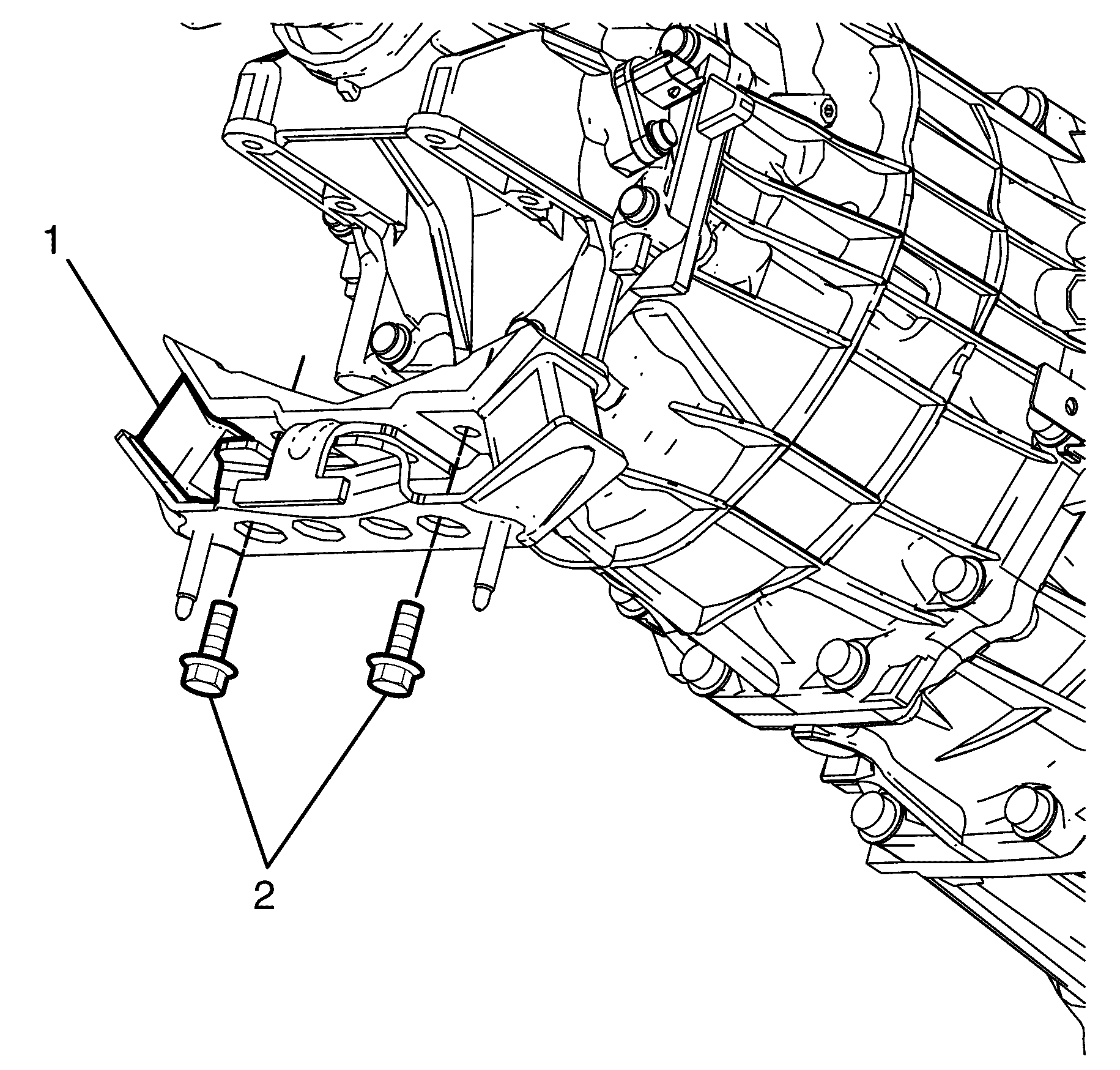 1

2