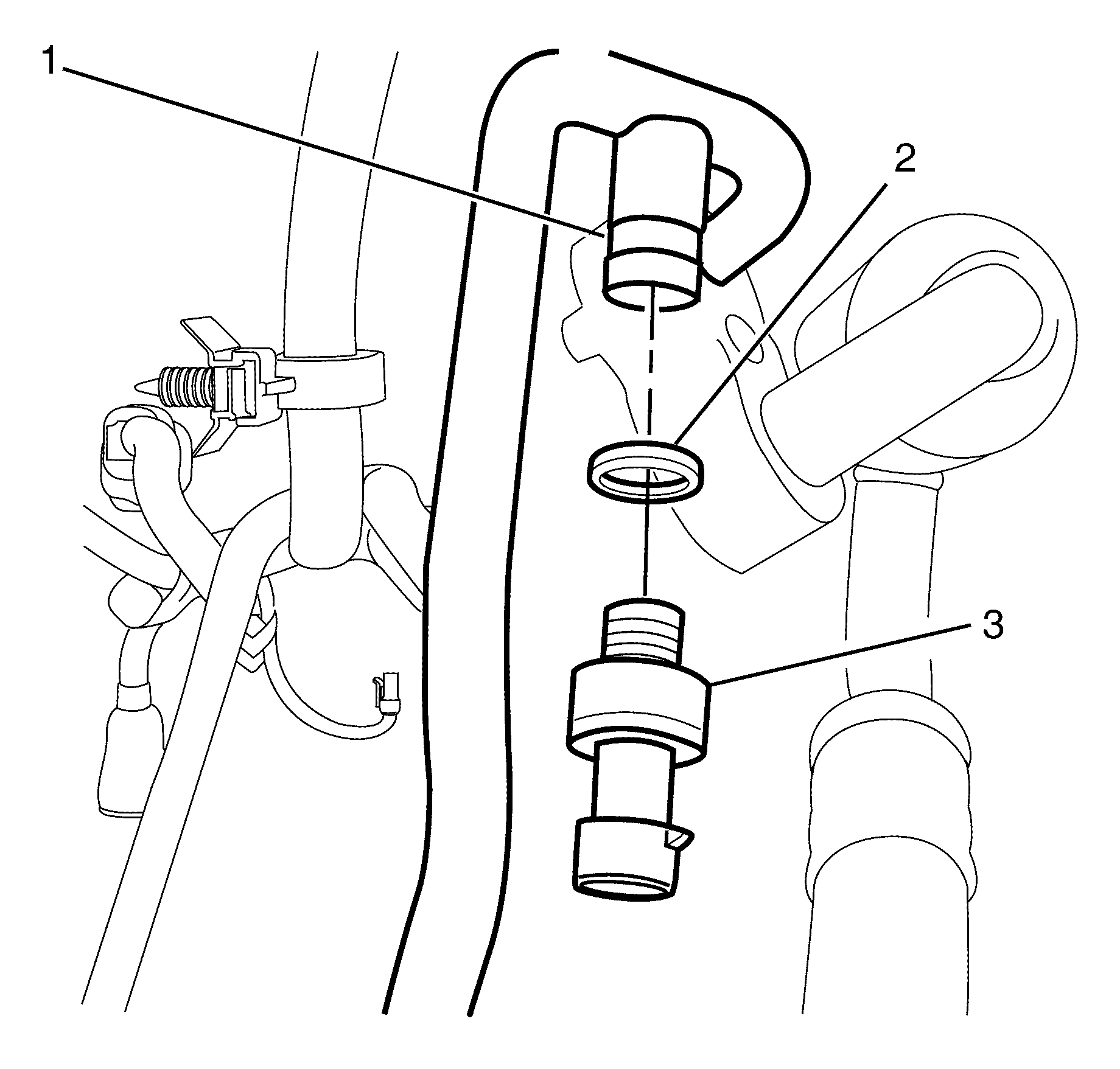 1
2
3