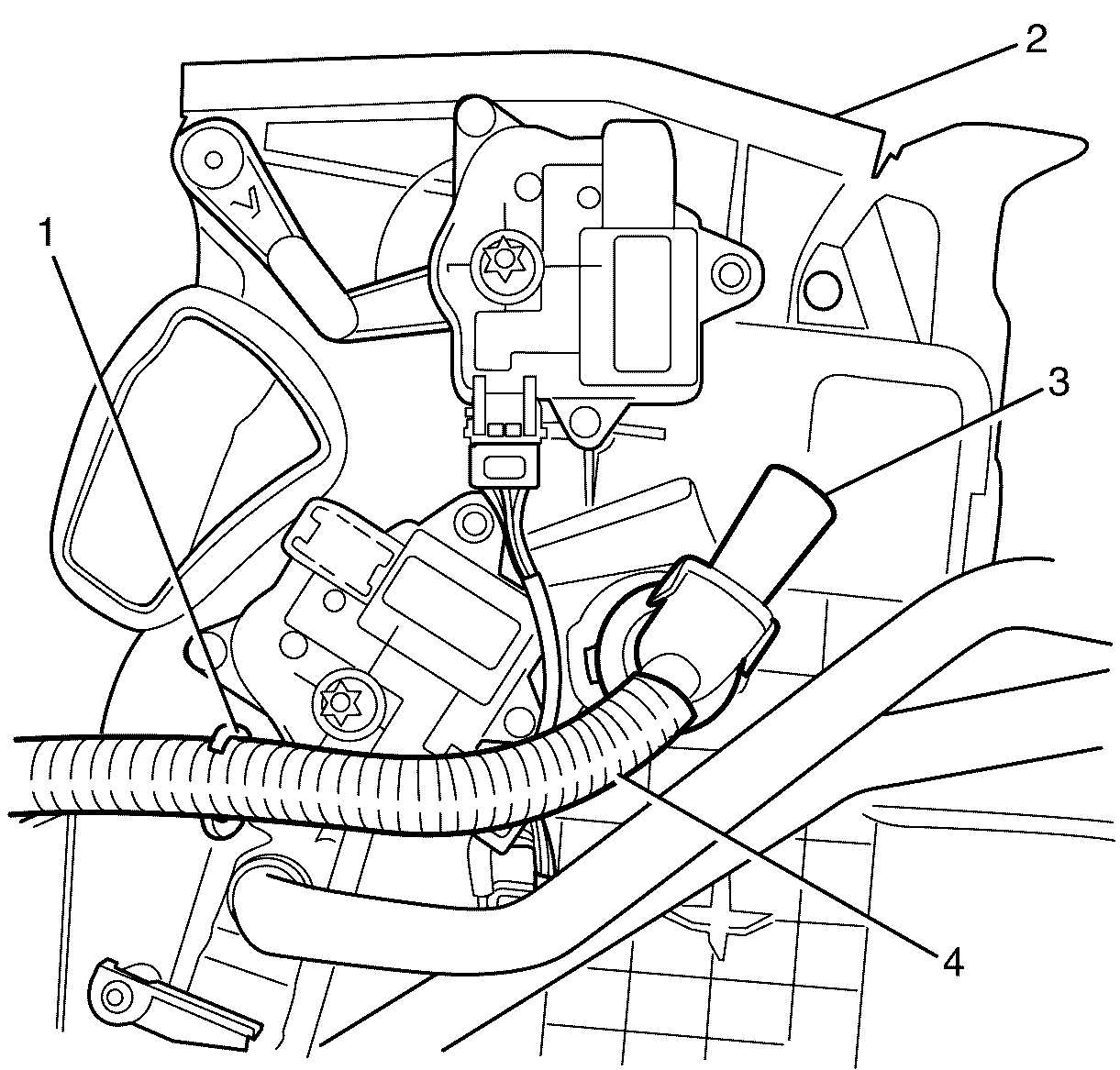 2
1
3
4