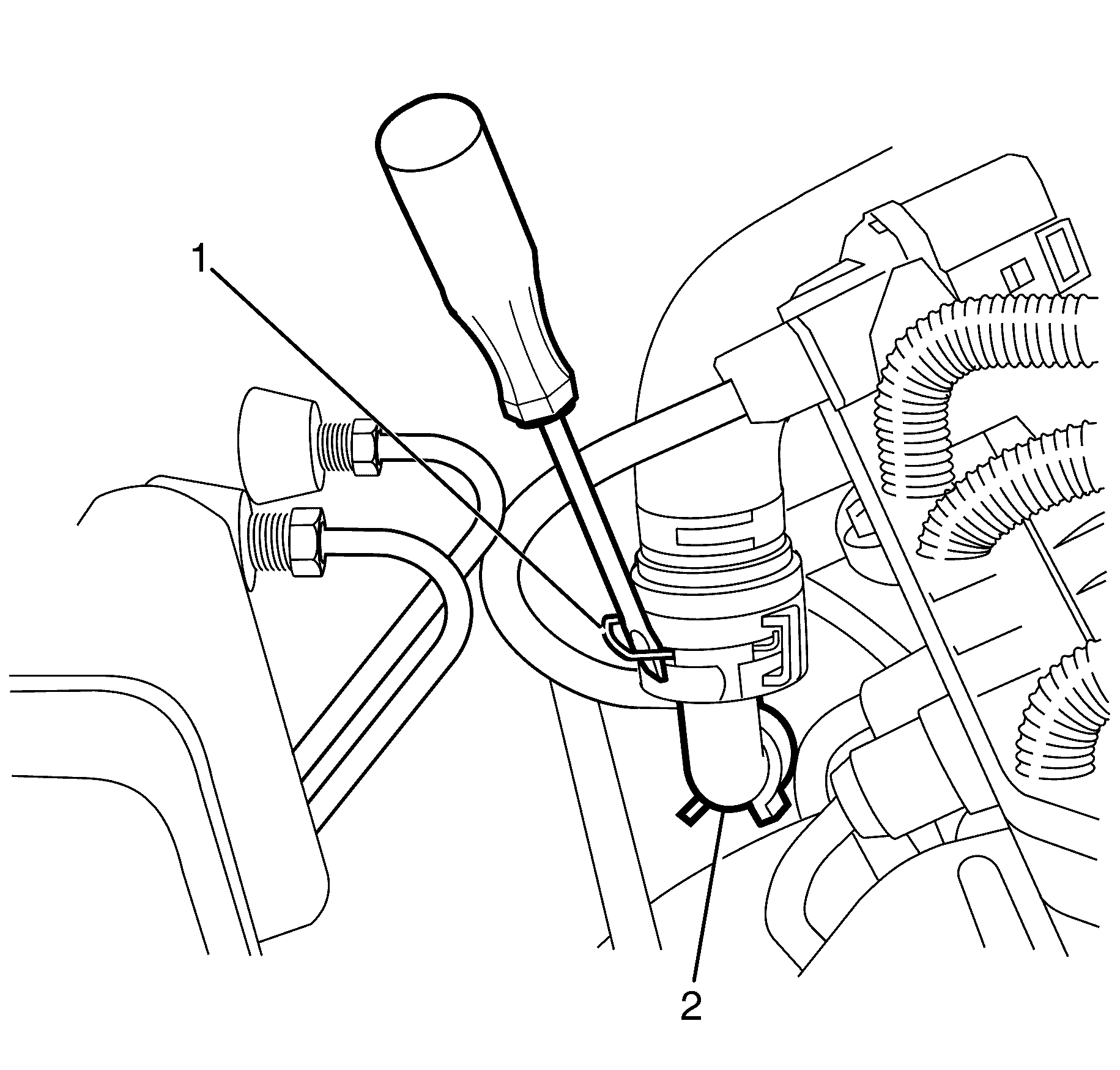 1

2