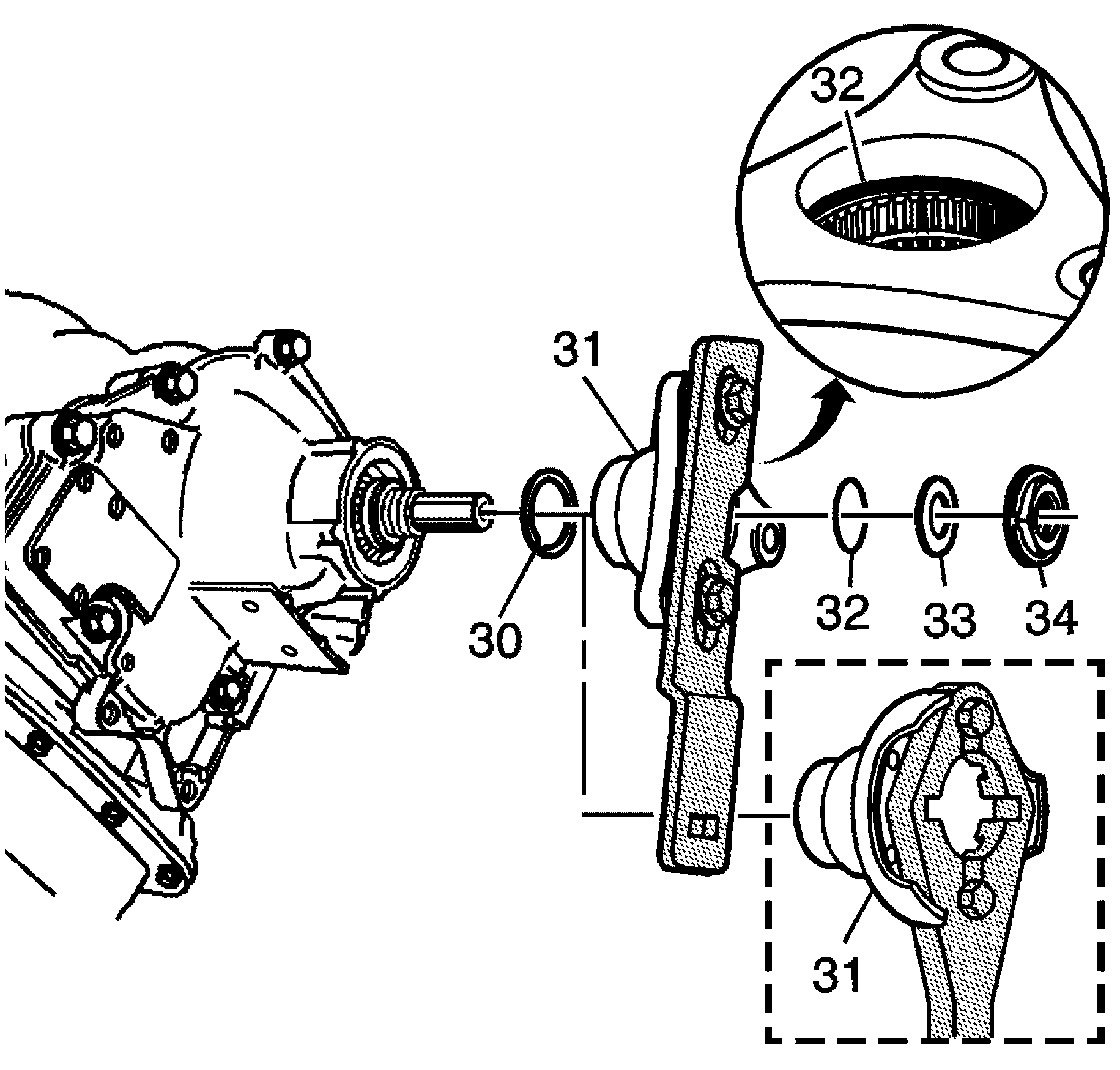 32

31

30

32

33

34

31