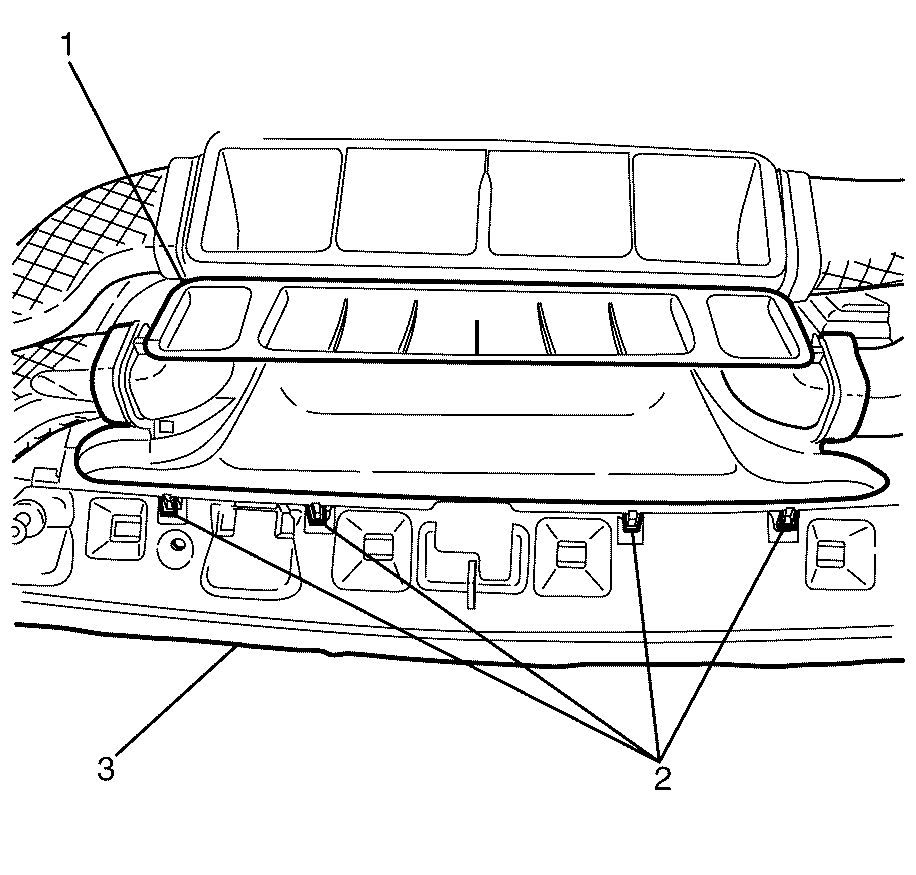 1
3
2