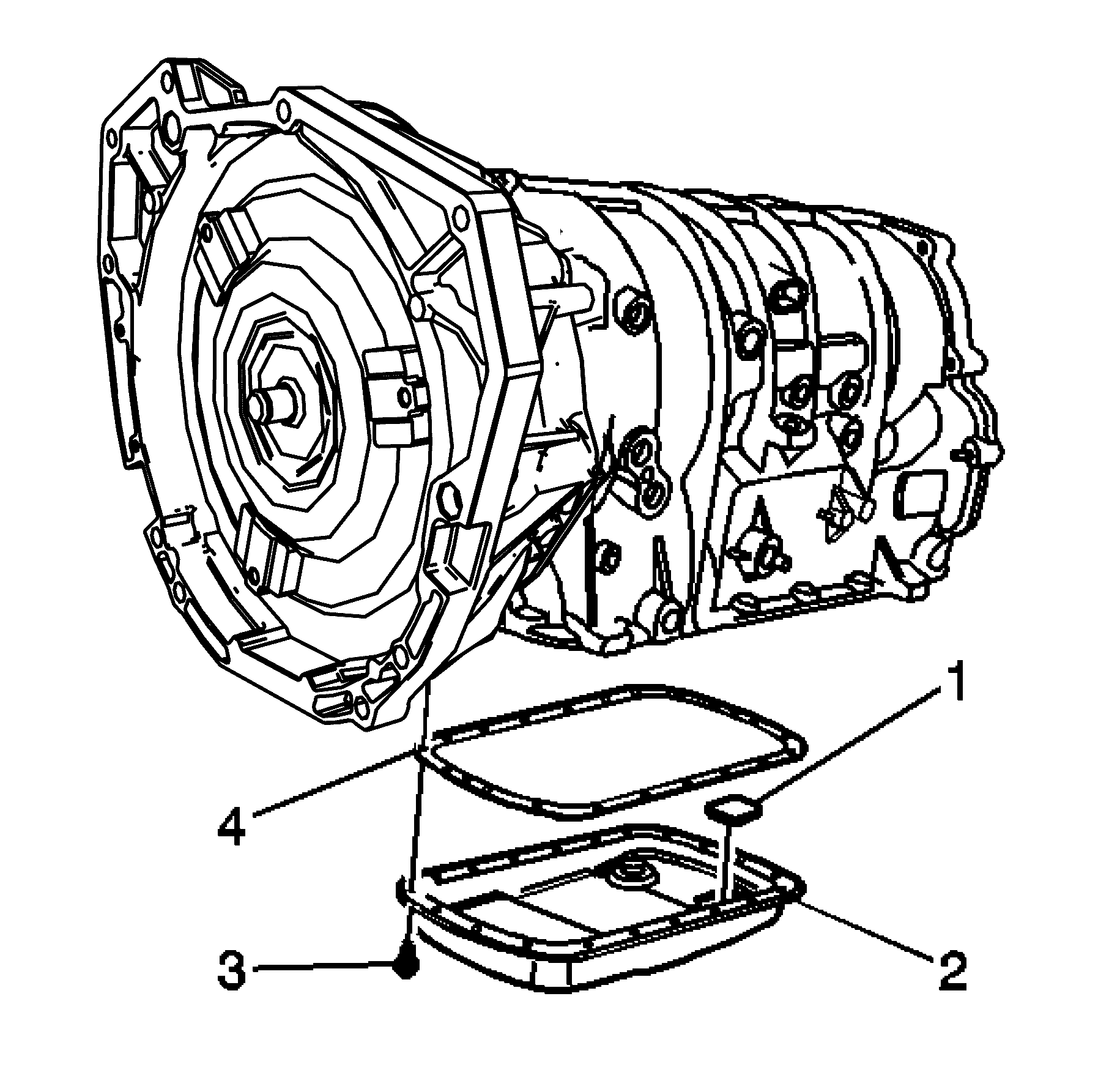 1
4
3
2