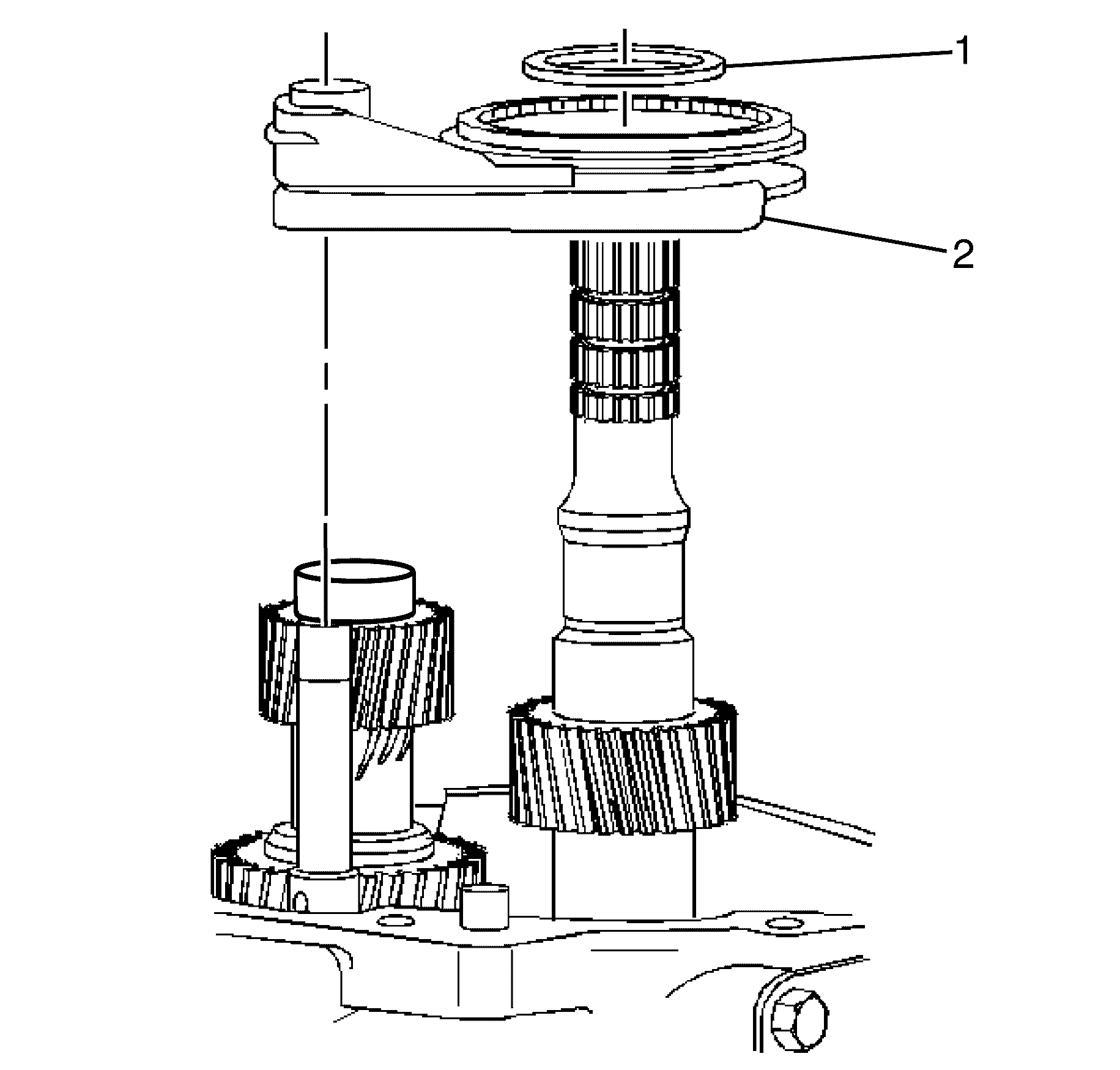 1
2