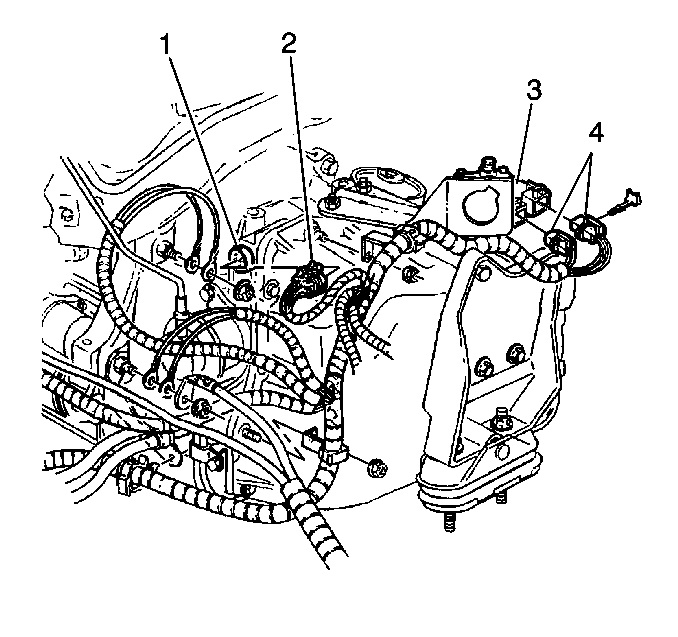 1
2
3
4