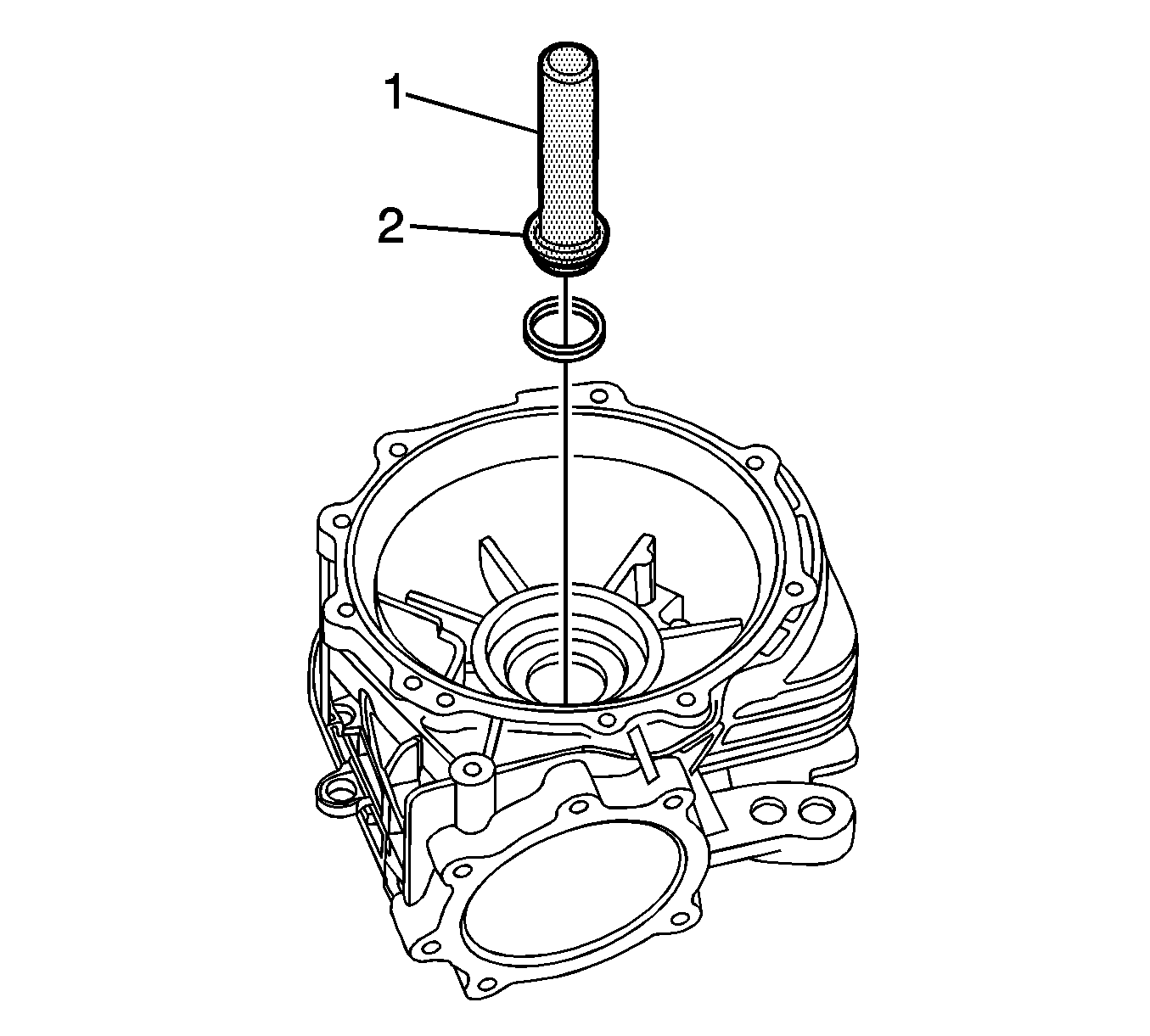 1
2