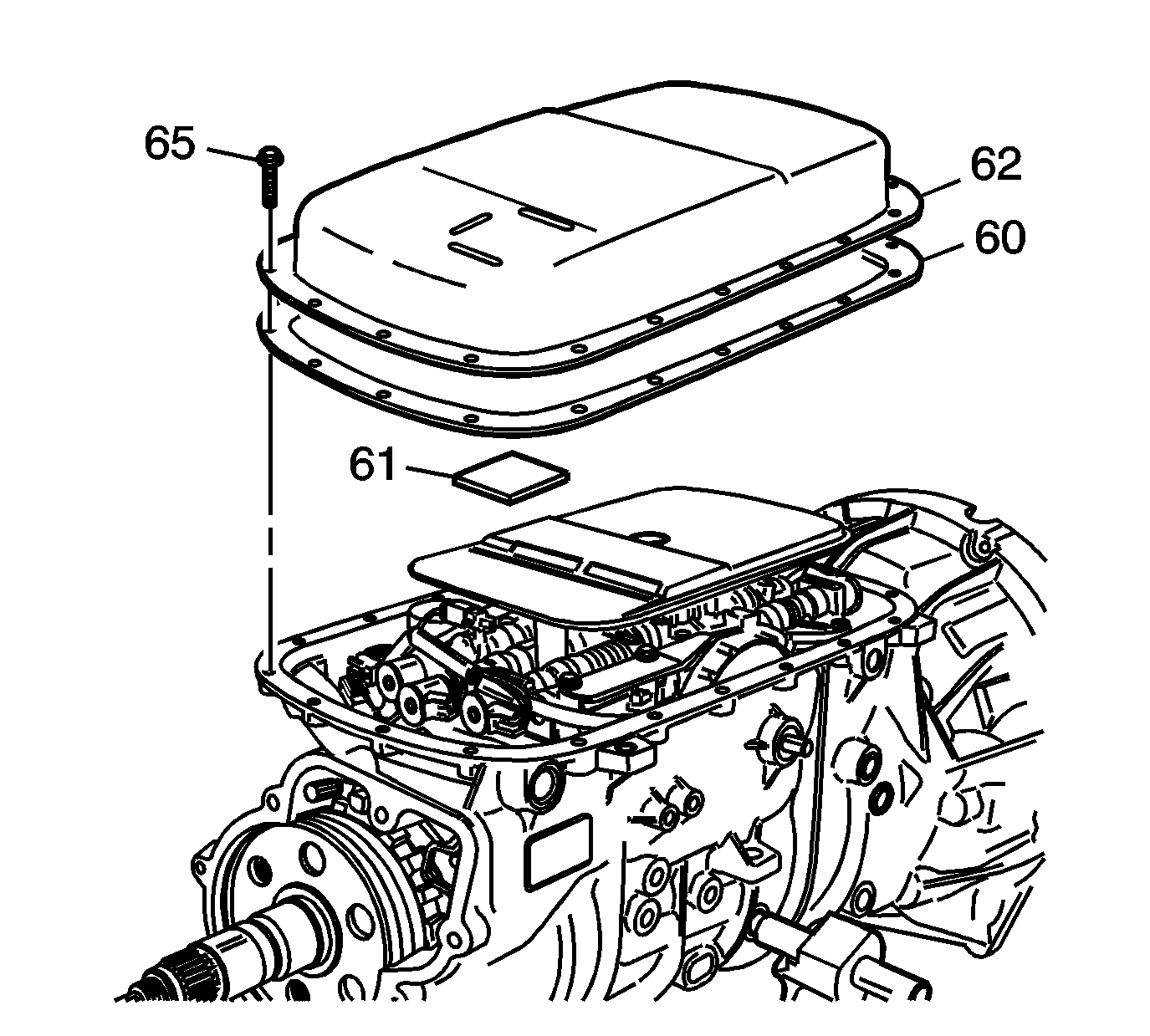 65
62
60
61