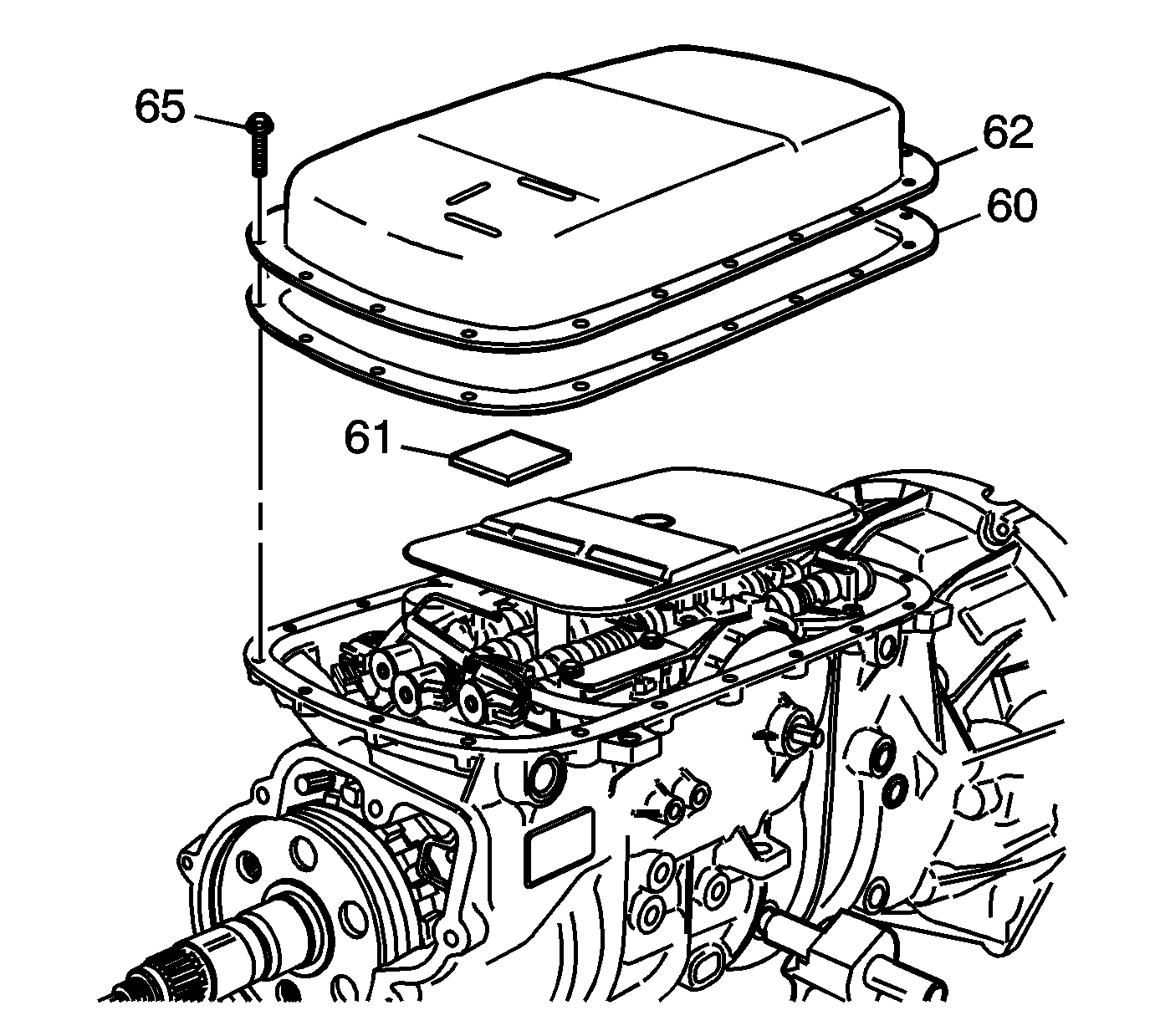 65
62
60
61