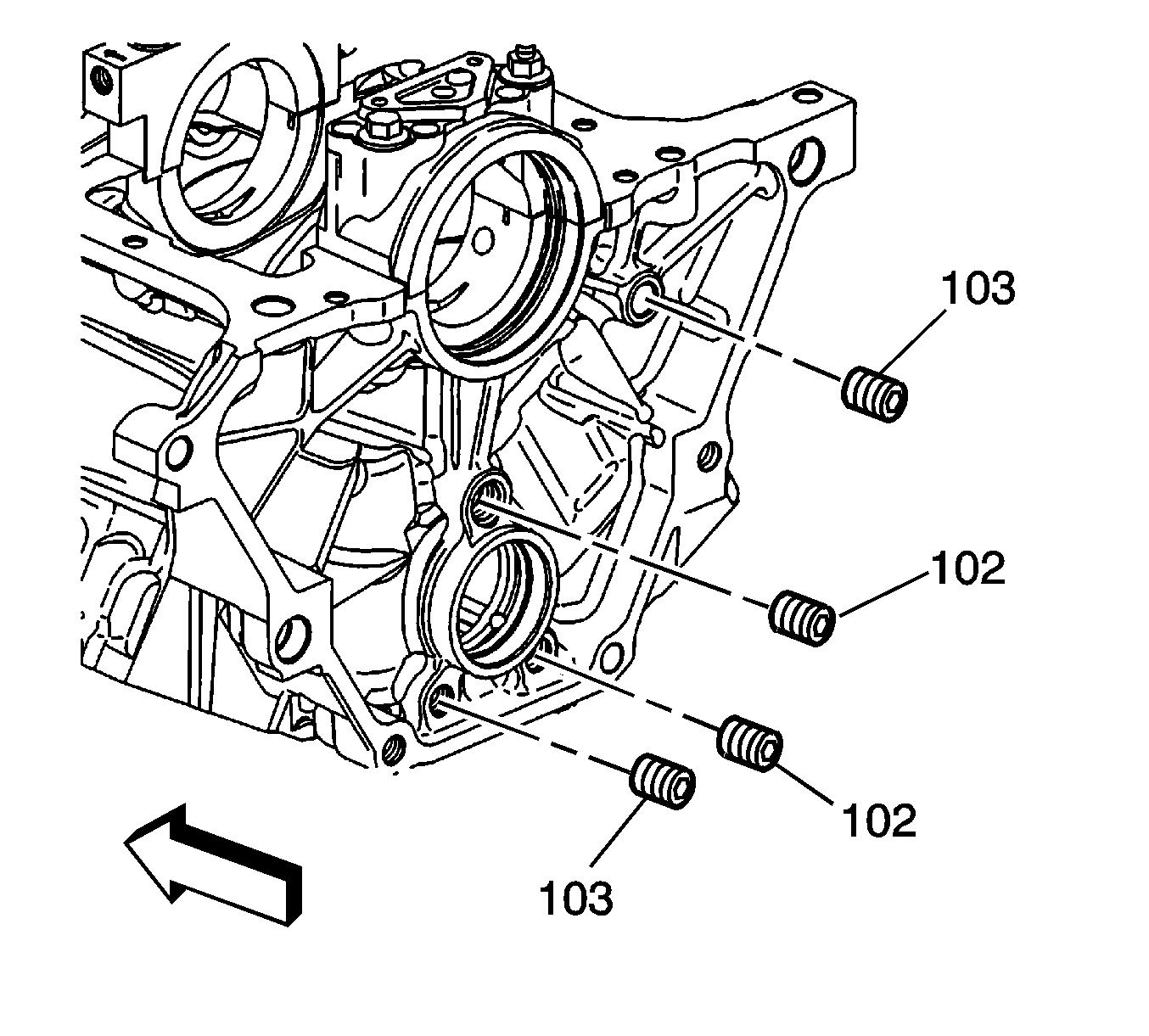 103
102
102
103