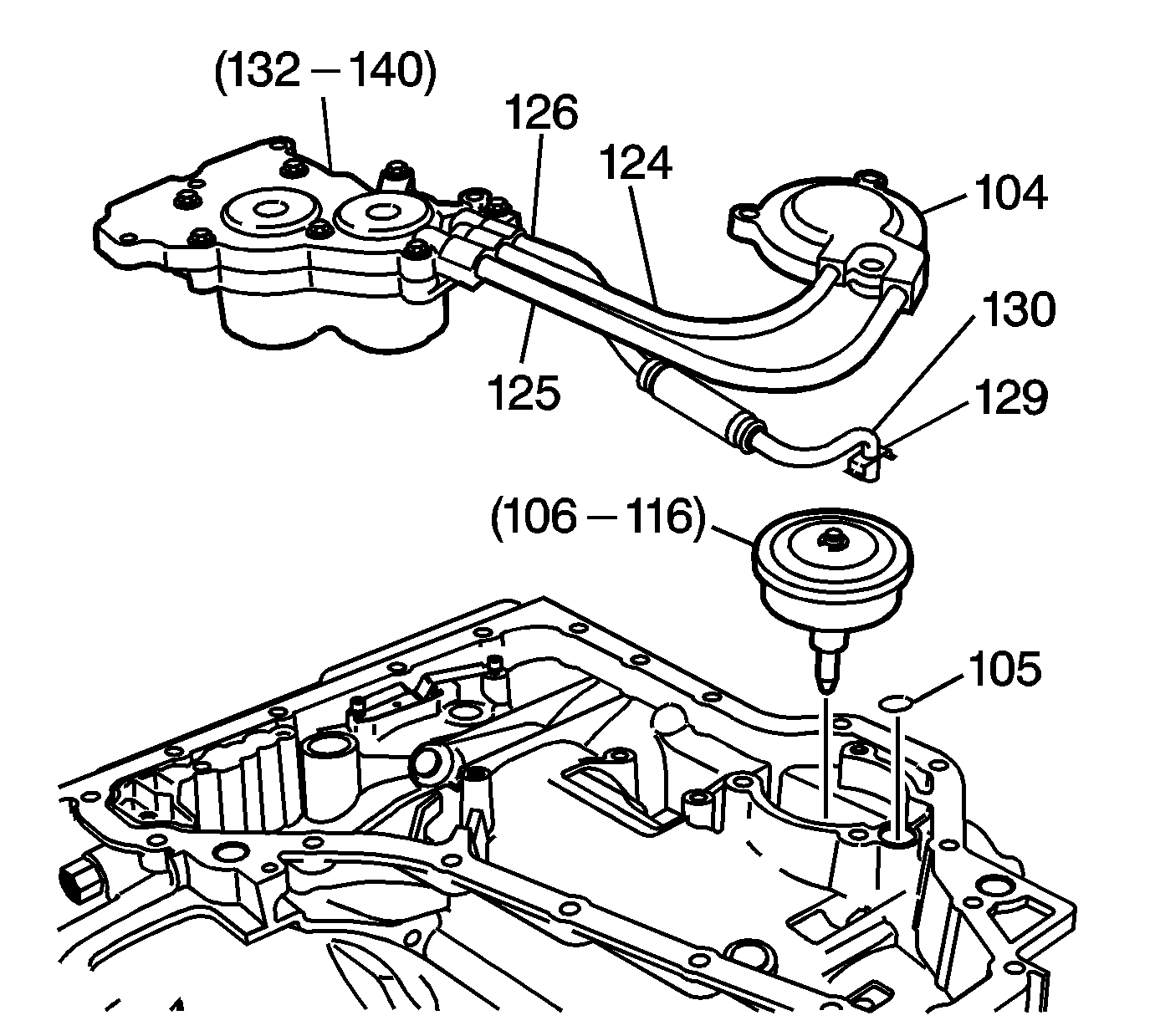 (132 – 140)
126
124
104
130
125
129
(106 – 116)
105