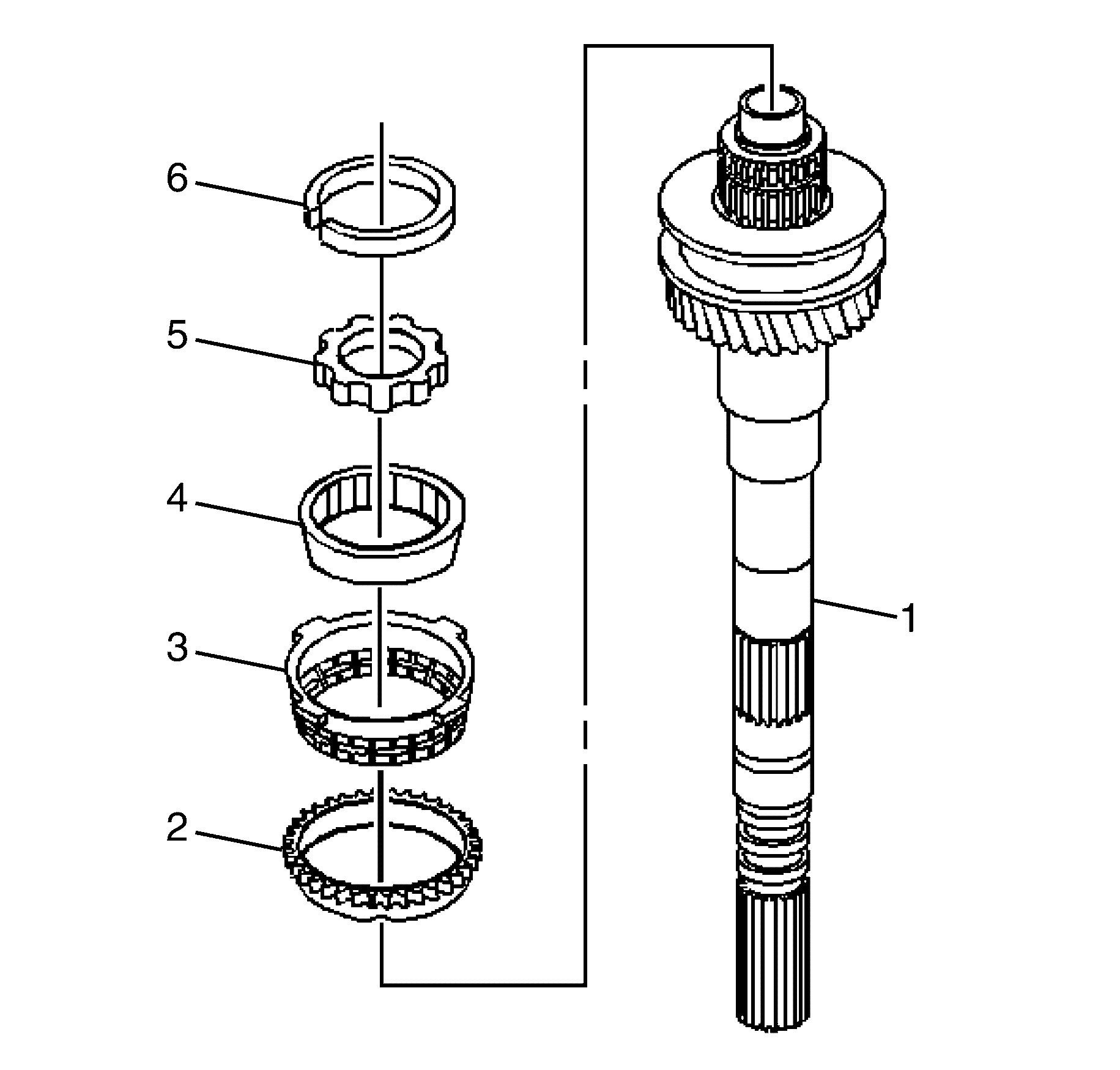 6
5
4
3
2
1