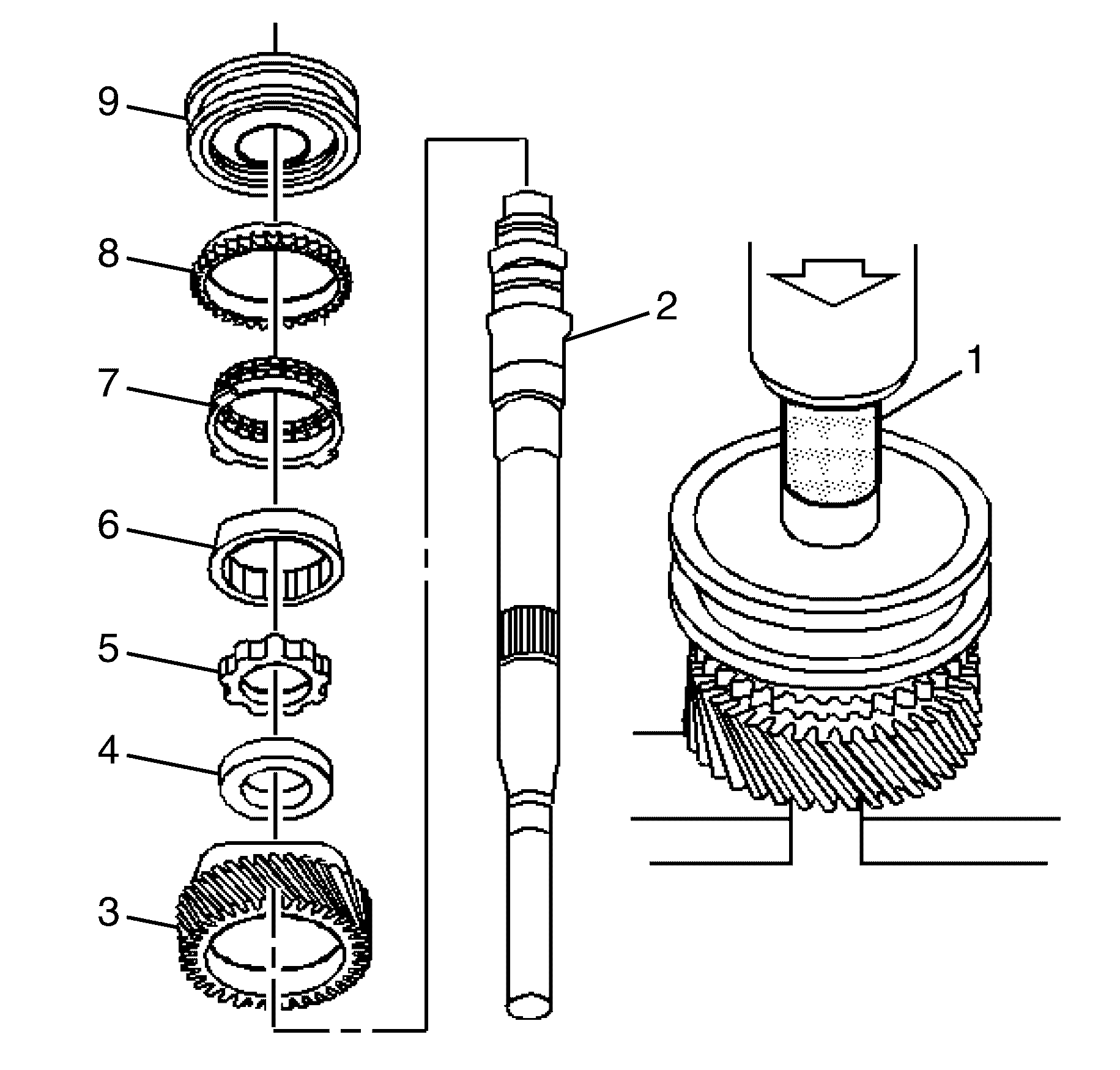 9
8
7
6
5
4
3
2
1