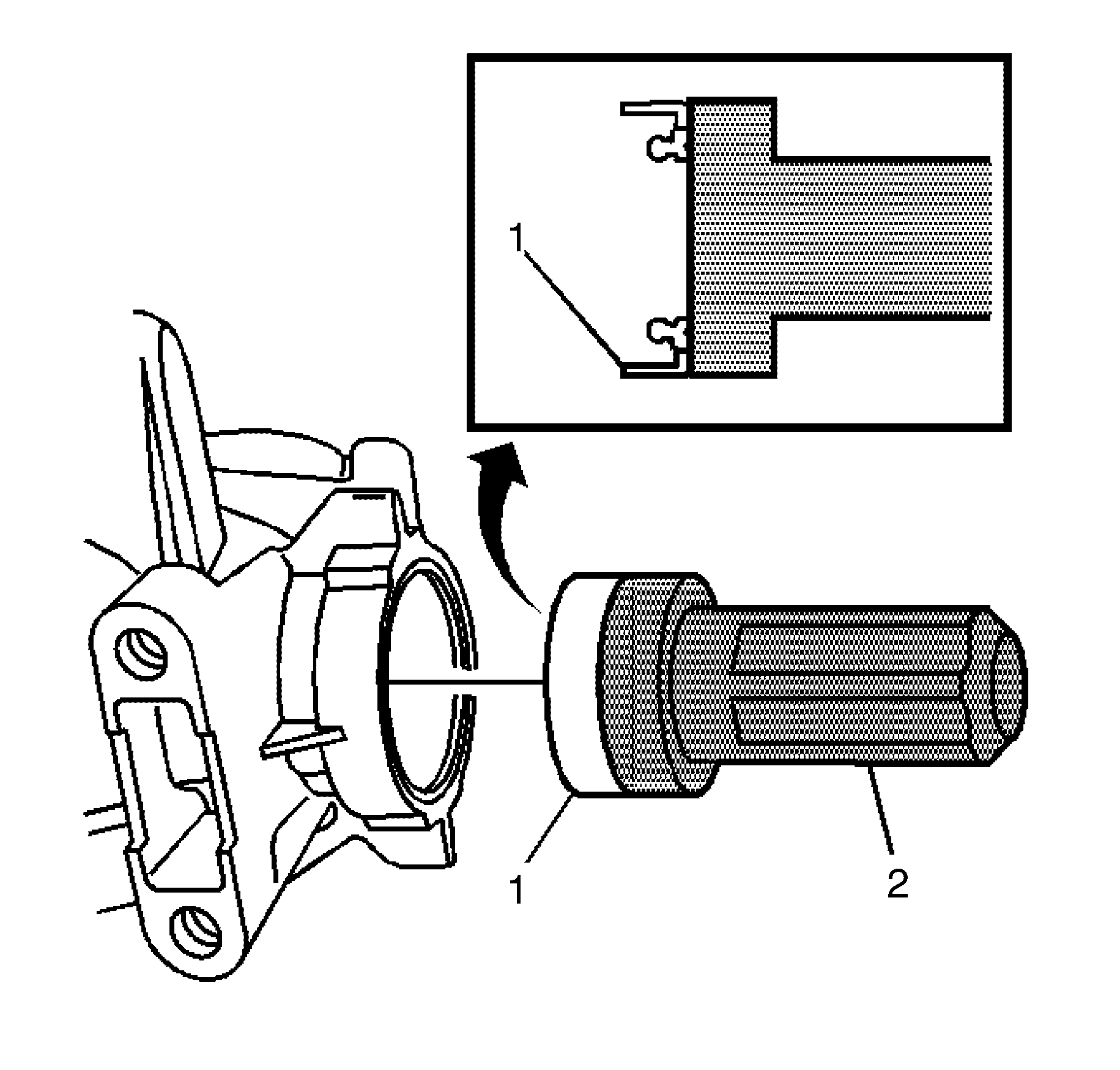 1
1
2