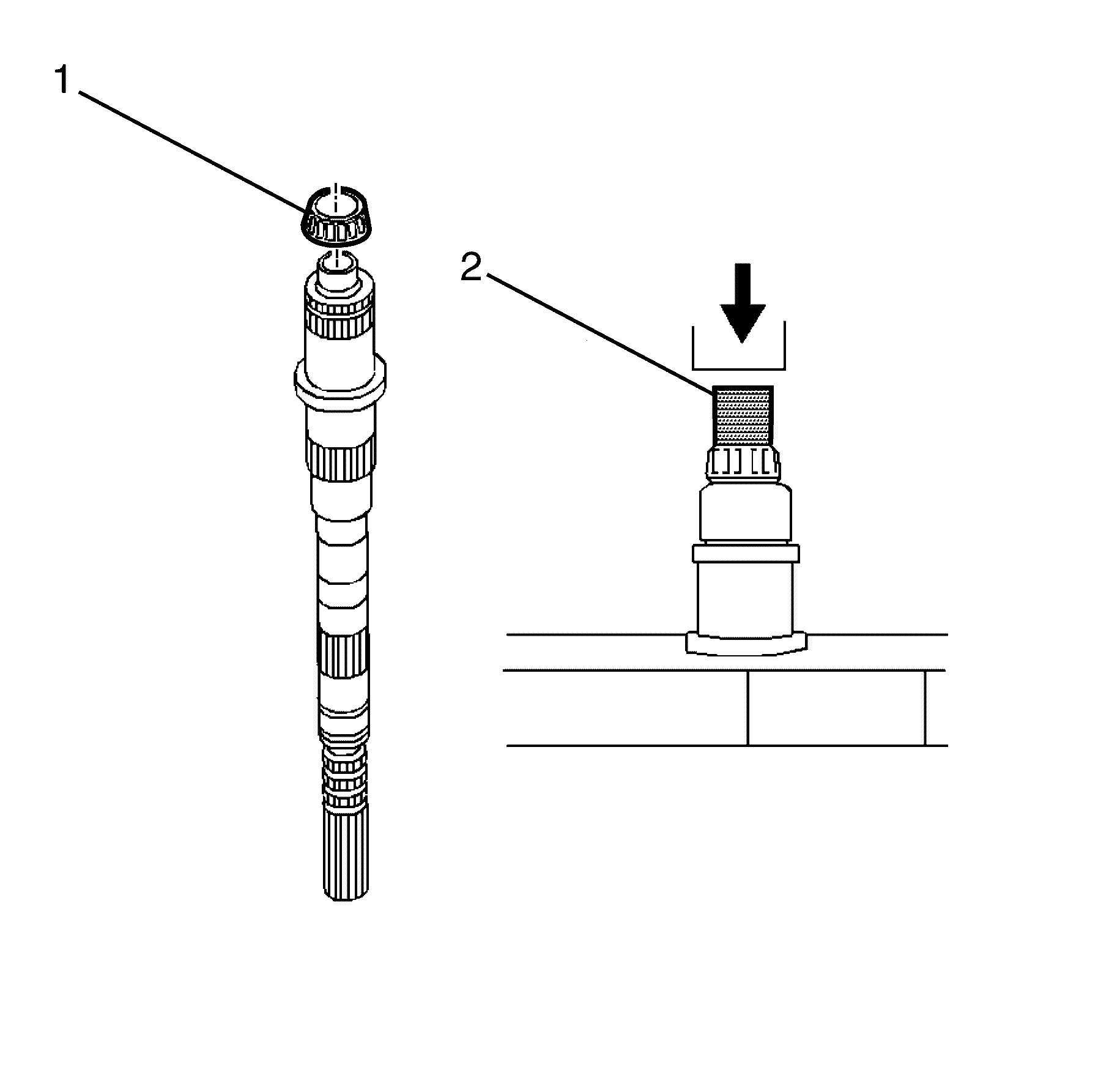 1

2