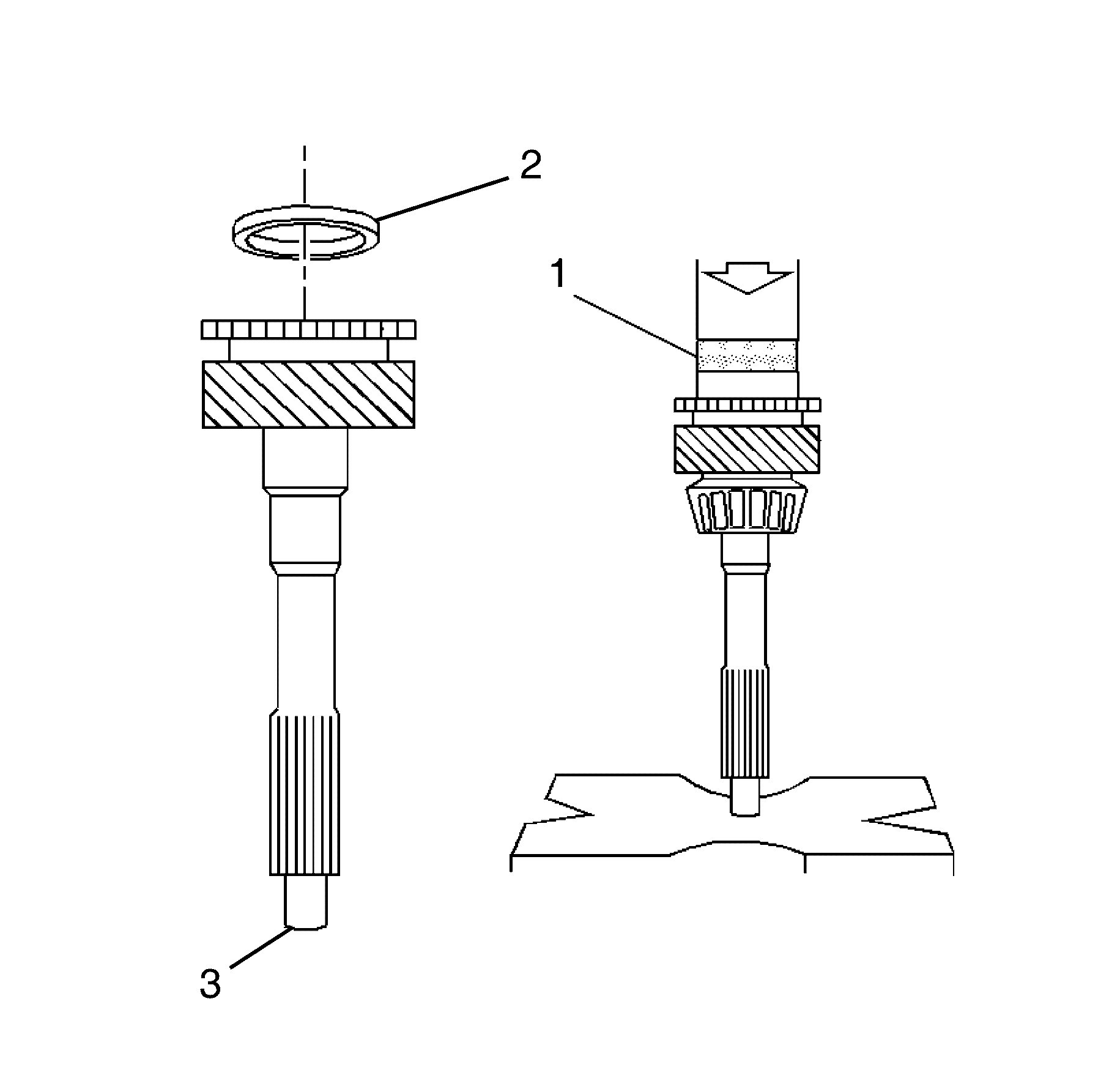 2

1

3