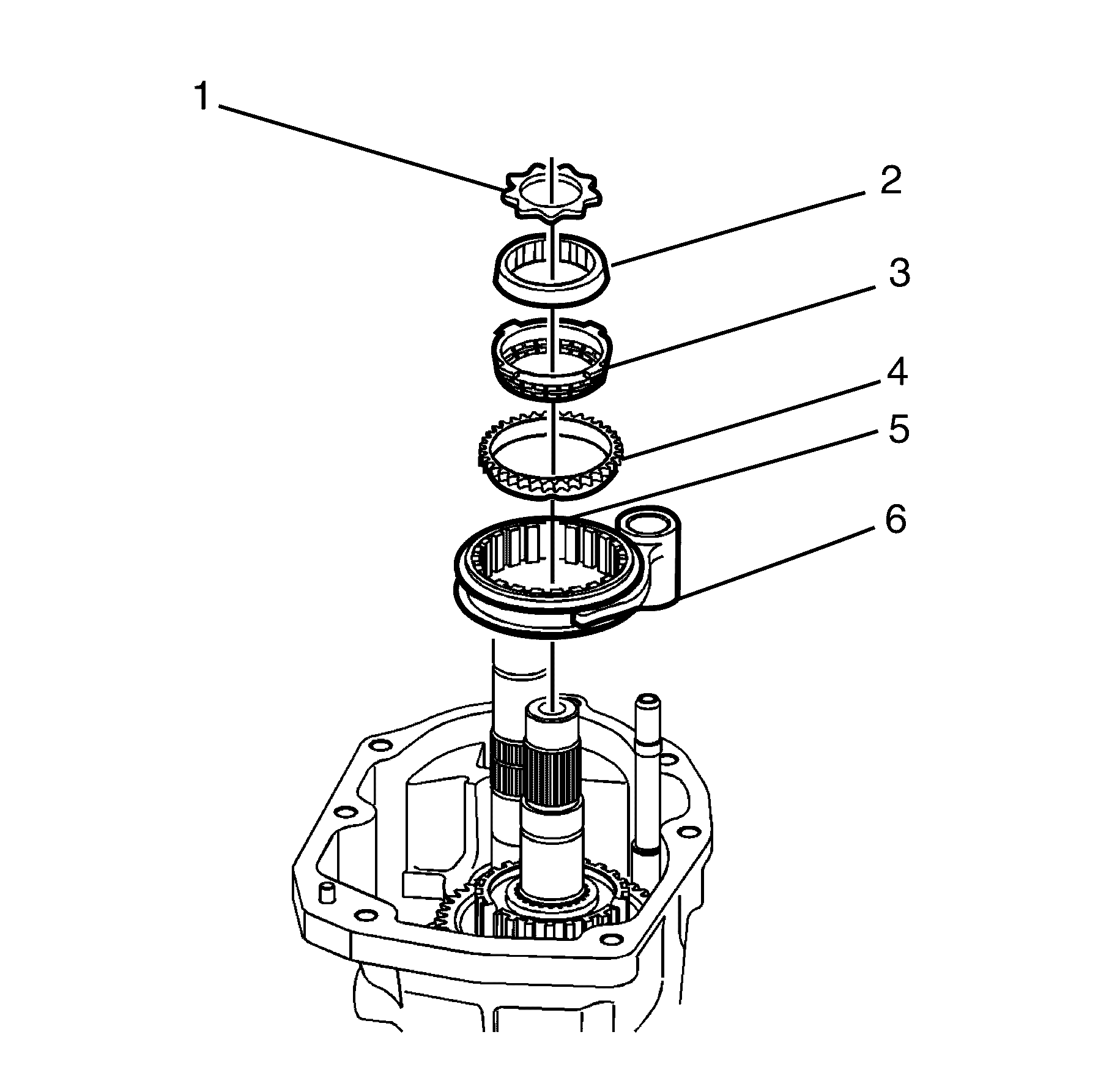 1
2
3
4
5
6