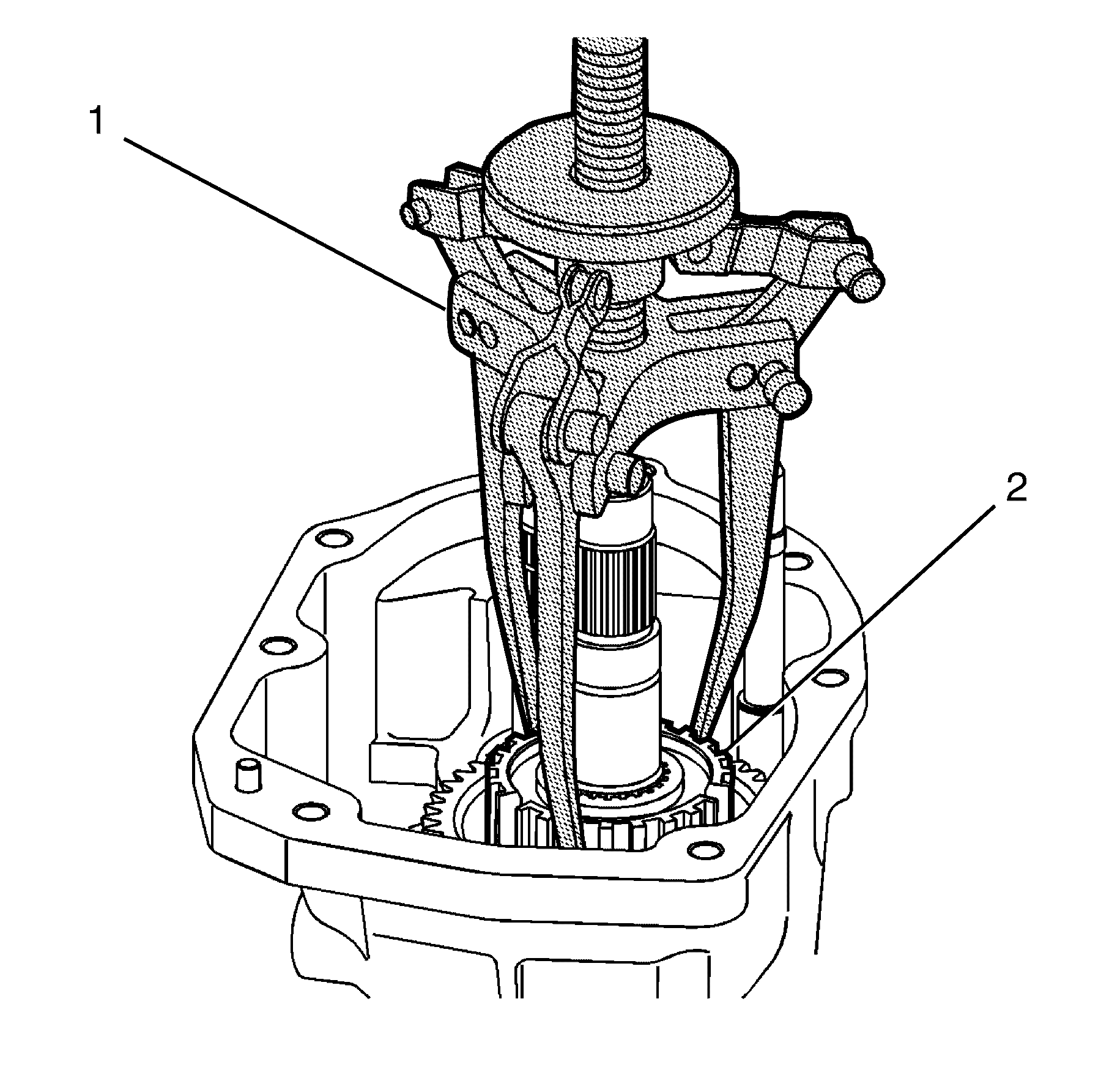 1

2