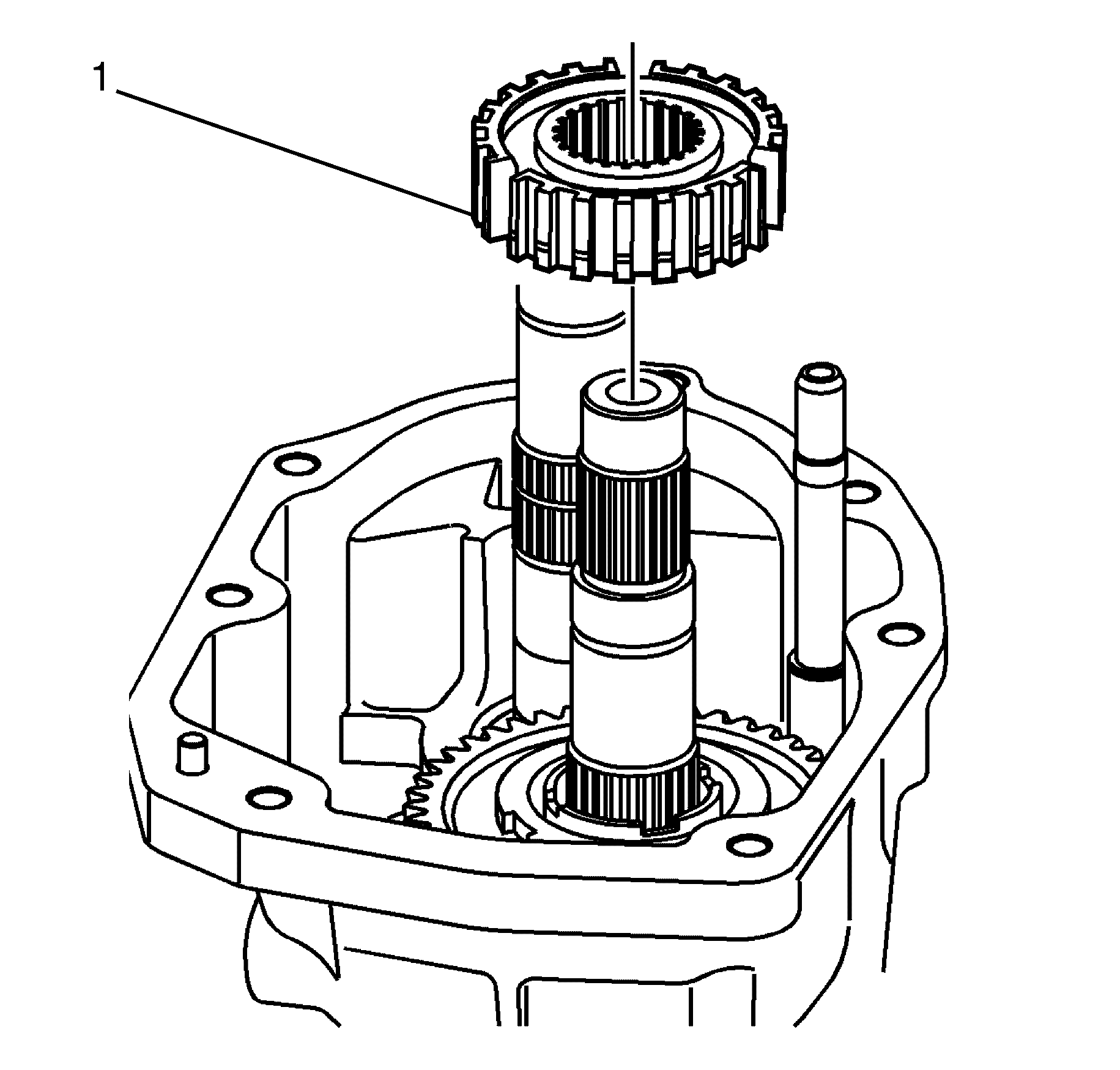 1