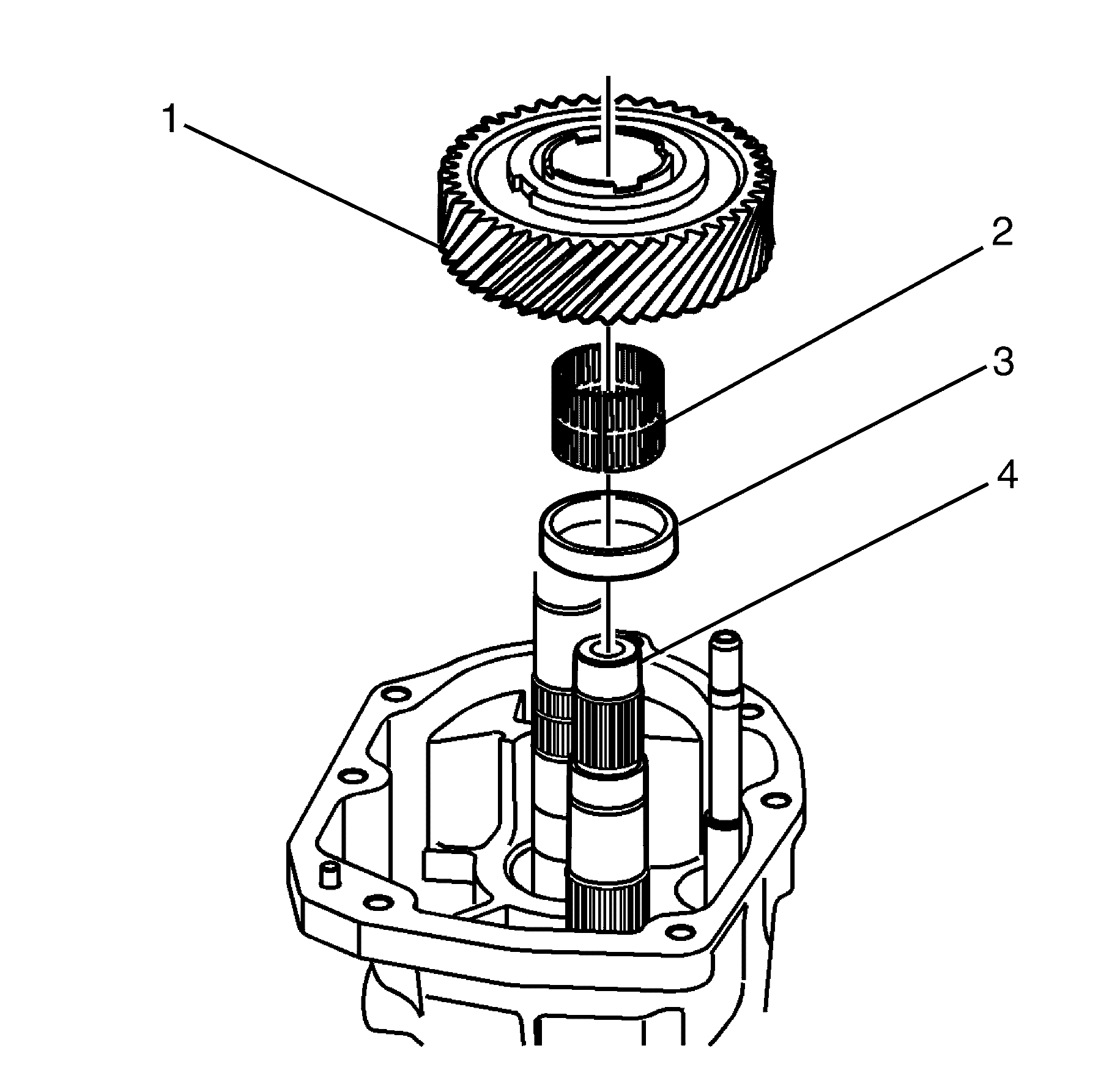 1
2
3
4