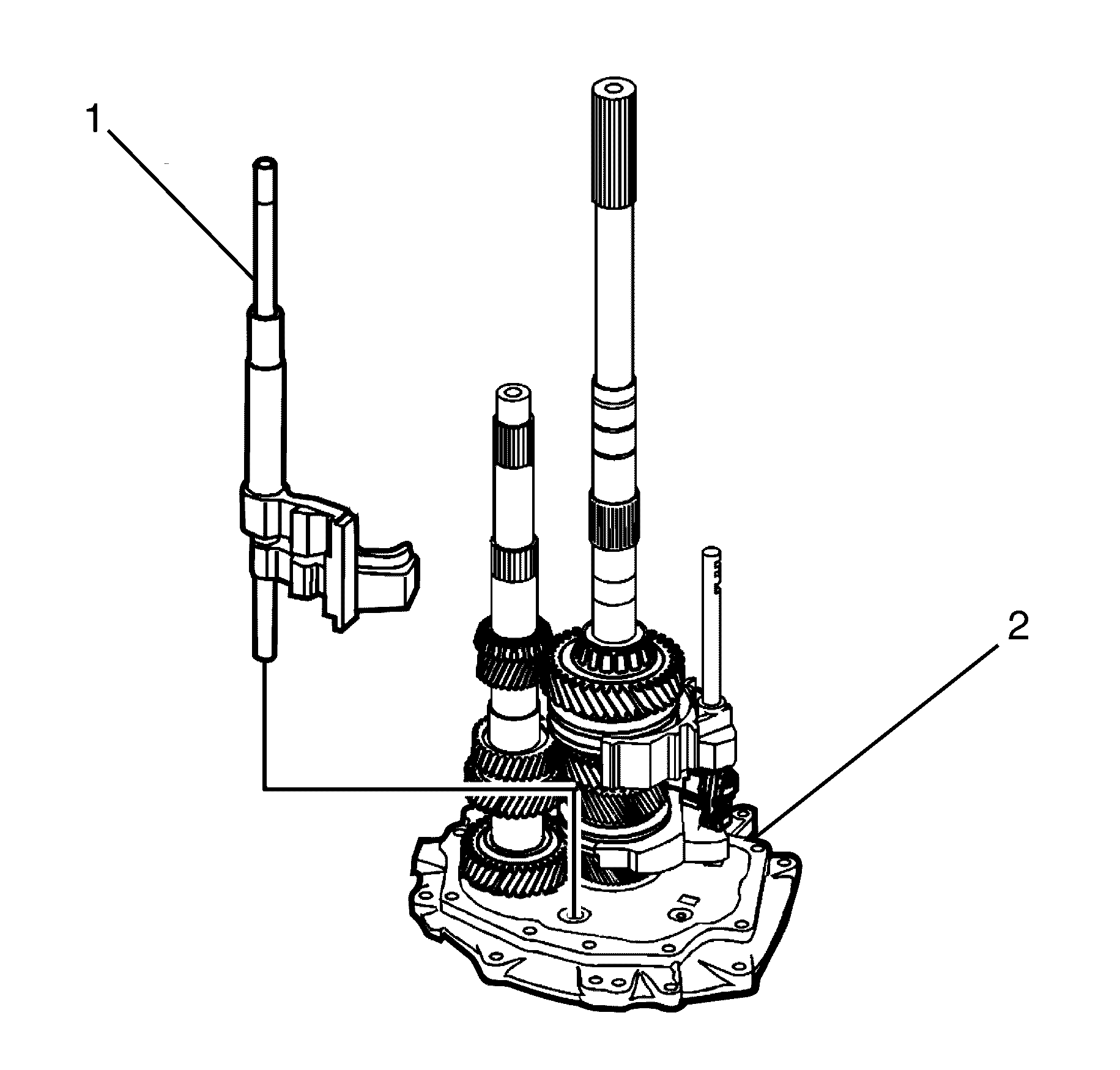 1
2