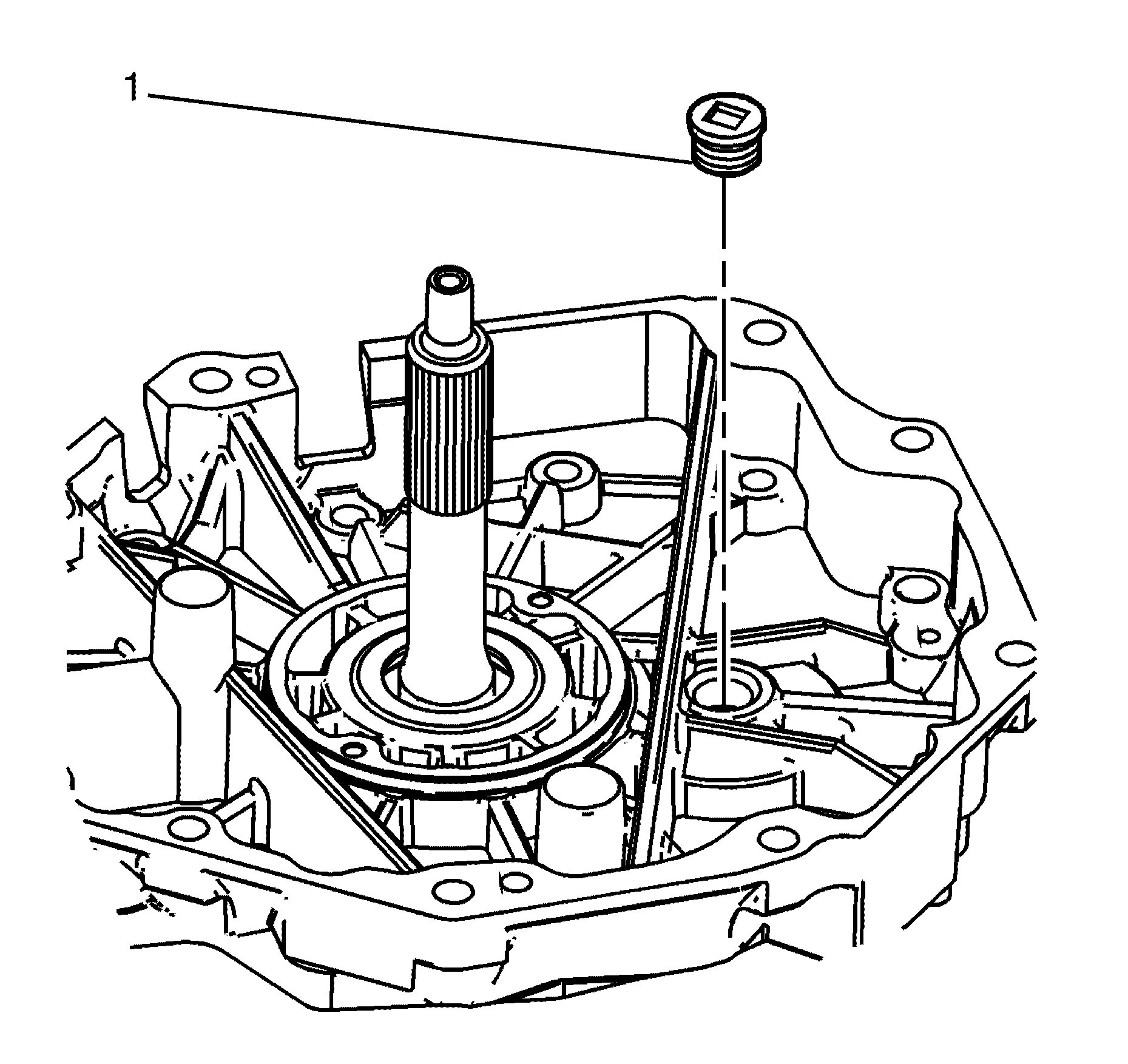 1