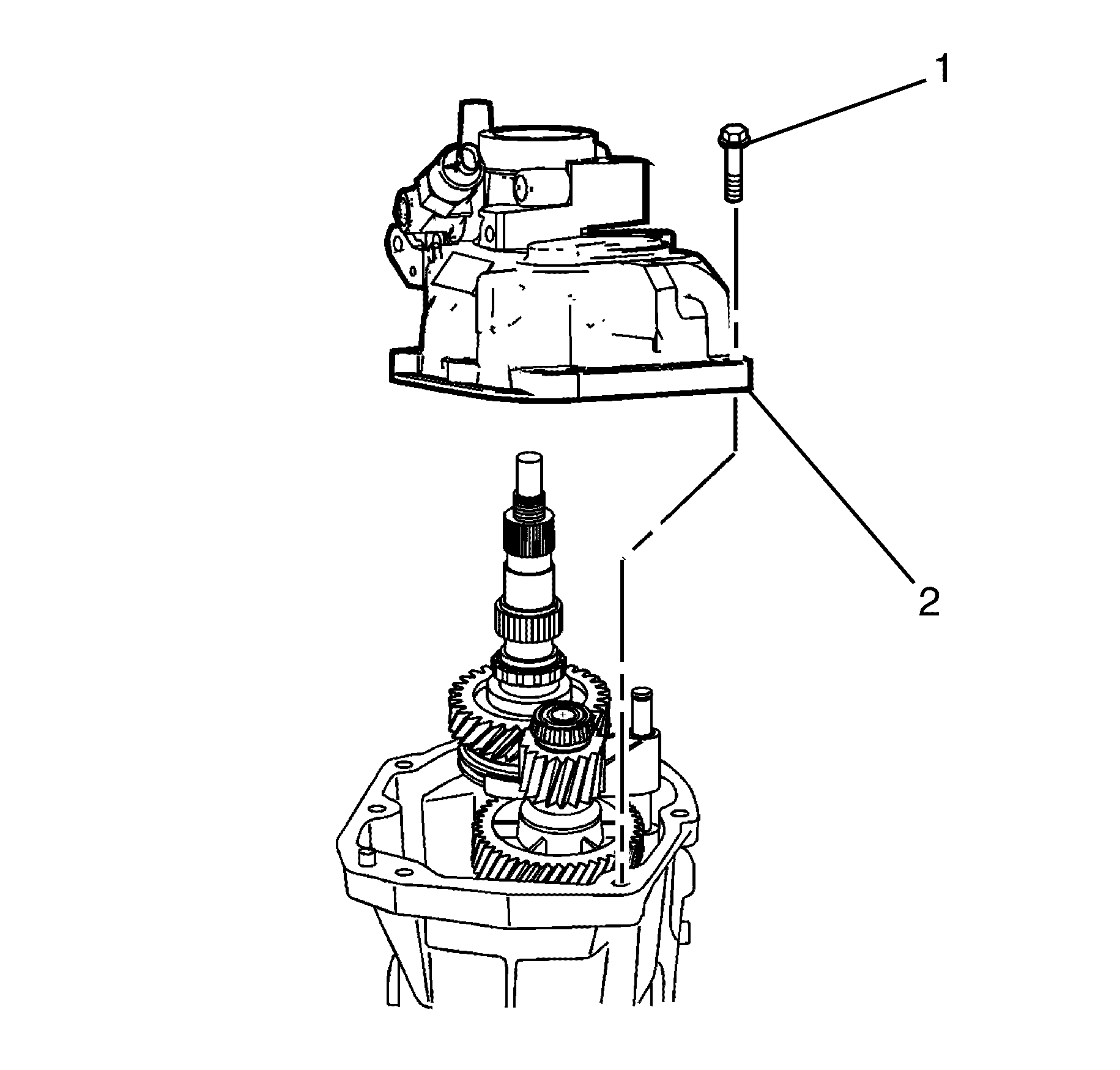 1

2