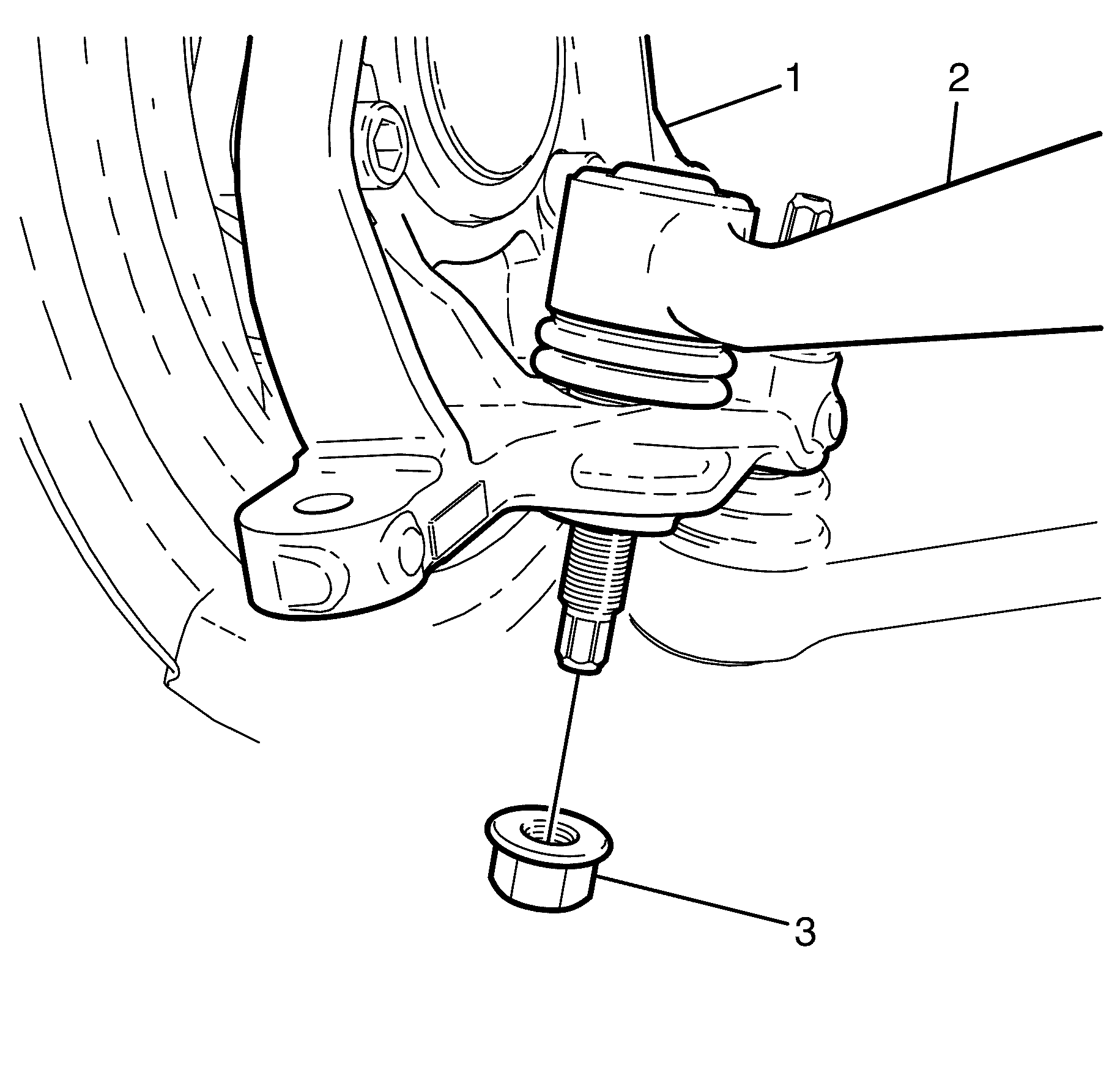 1
2
3