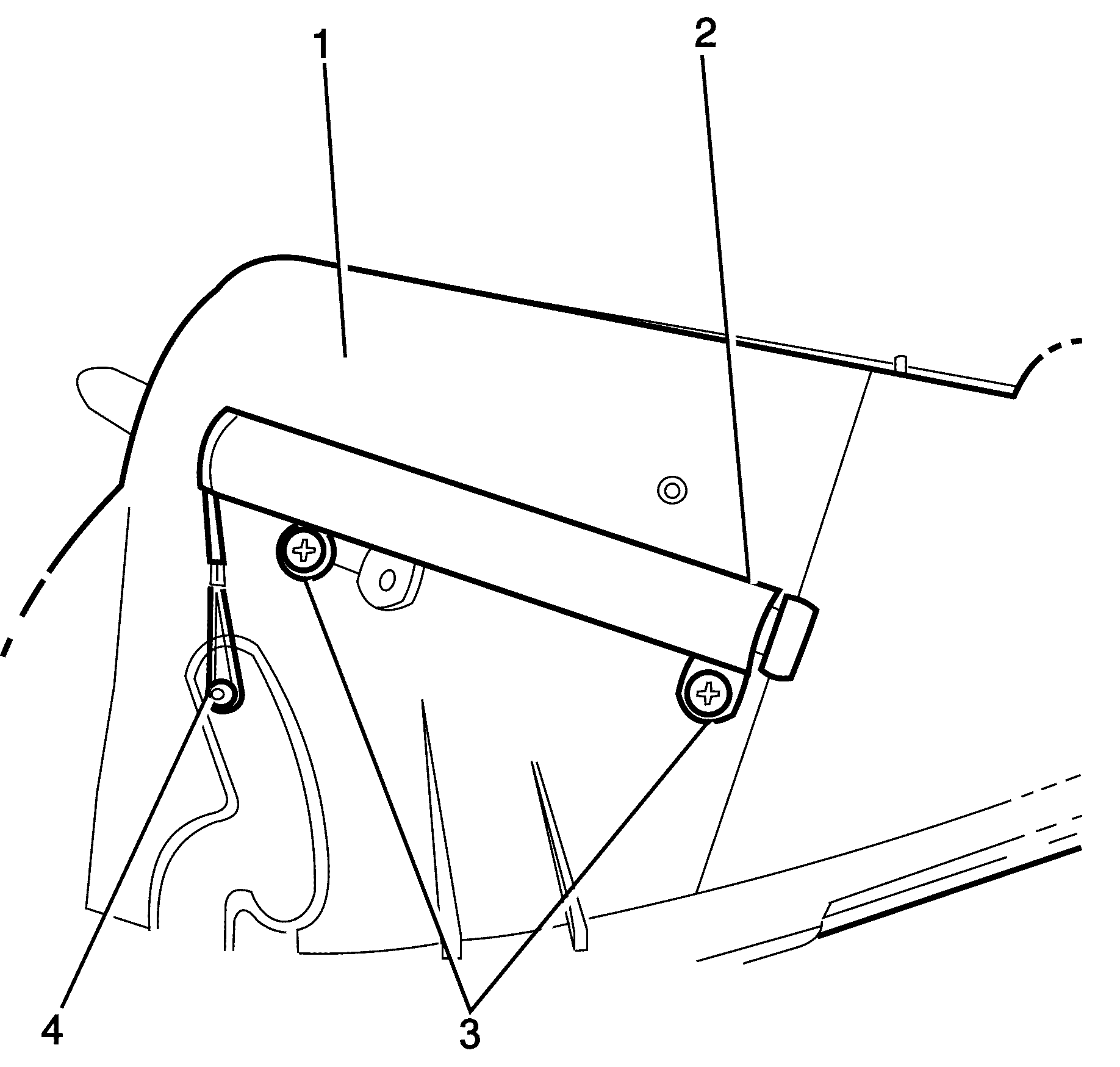 1
2
4
3