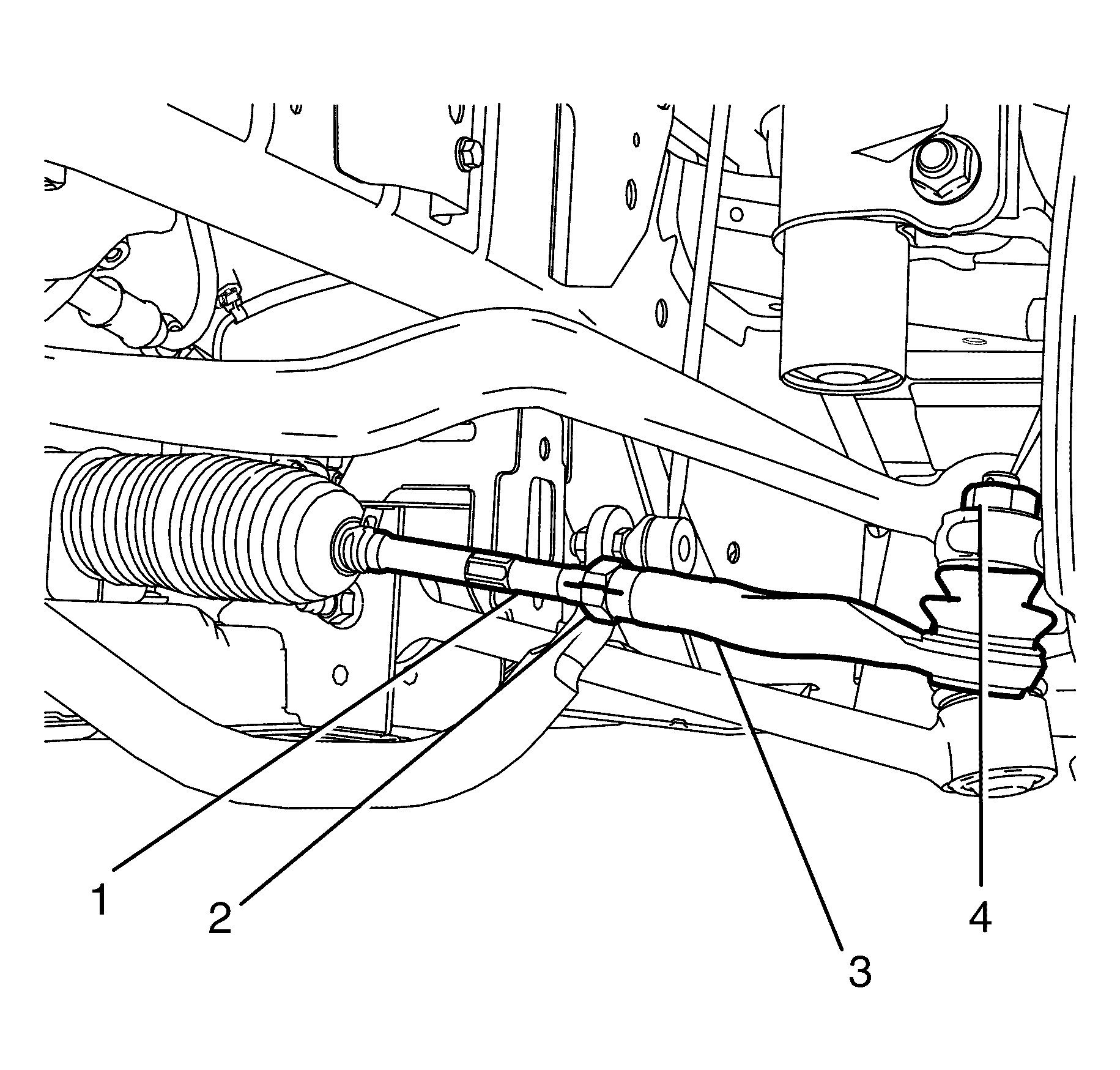 1
2
3
4