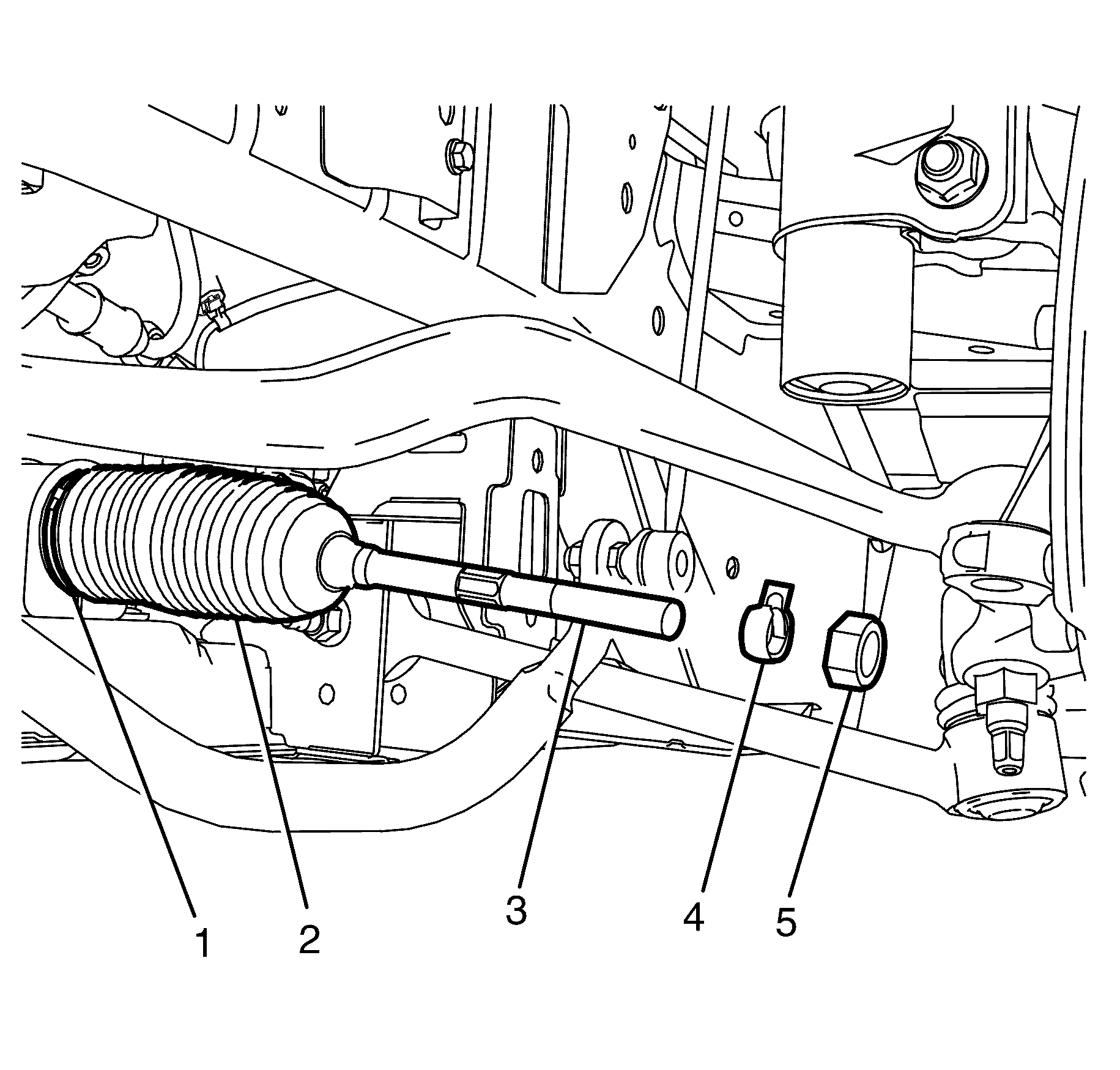 1
2
3
4
5