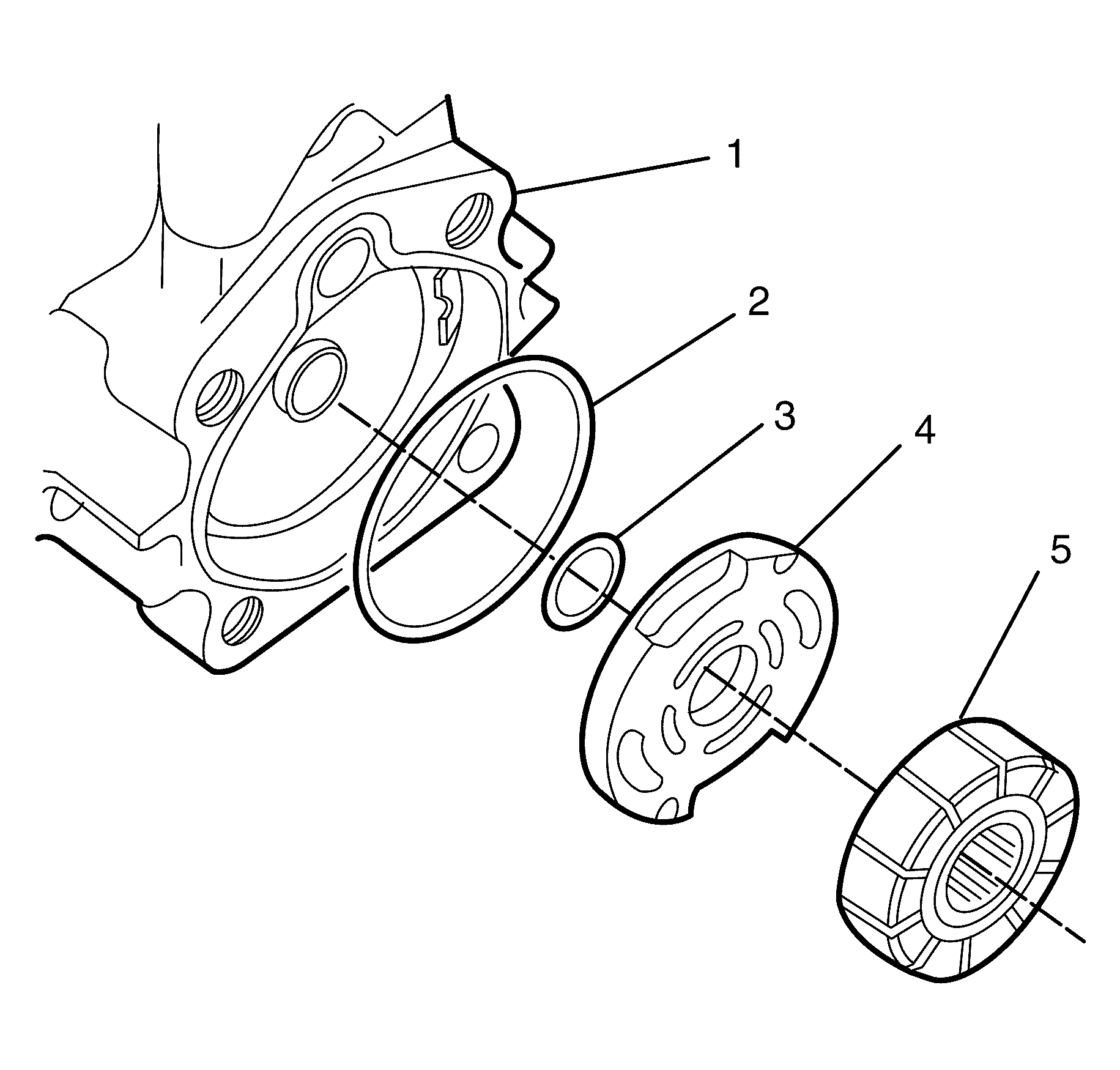 1
2
3
4
5