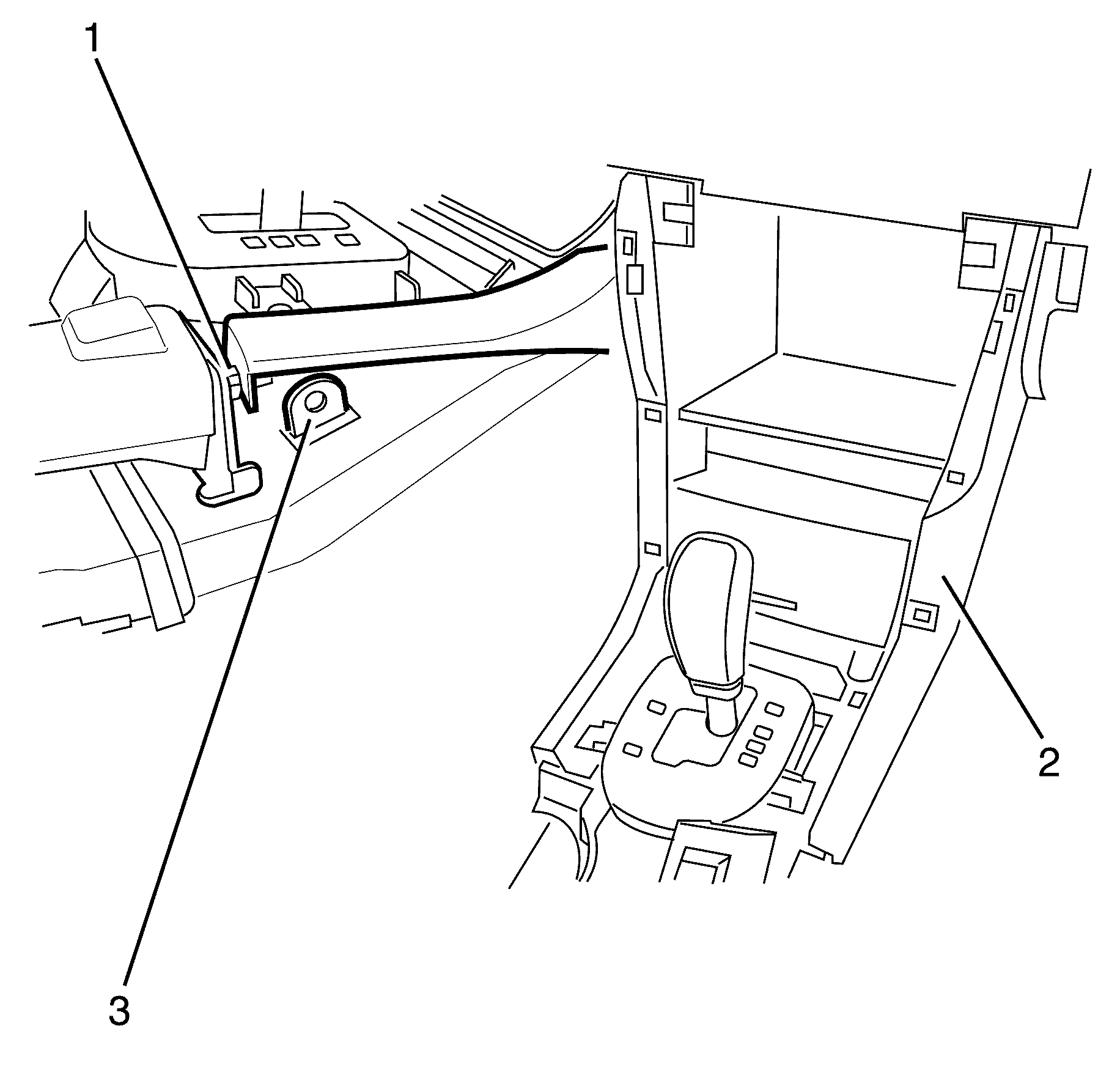 1

2

3