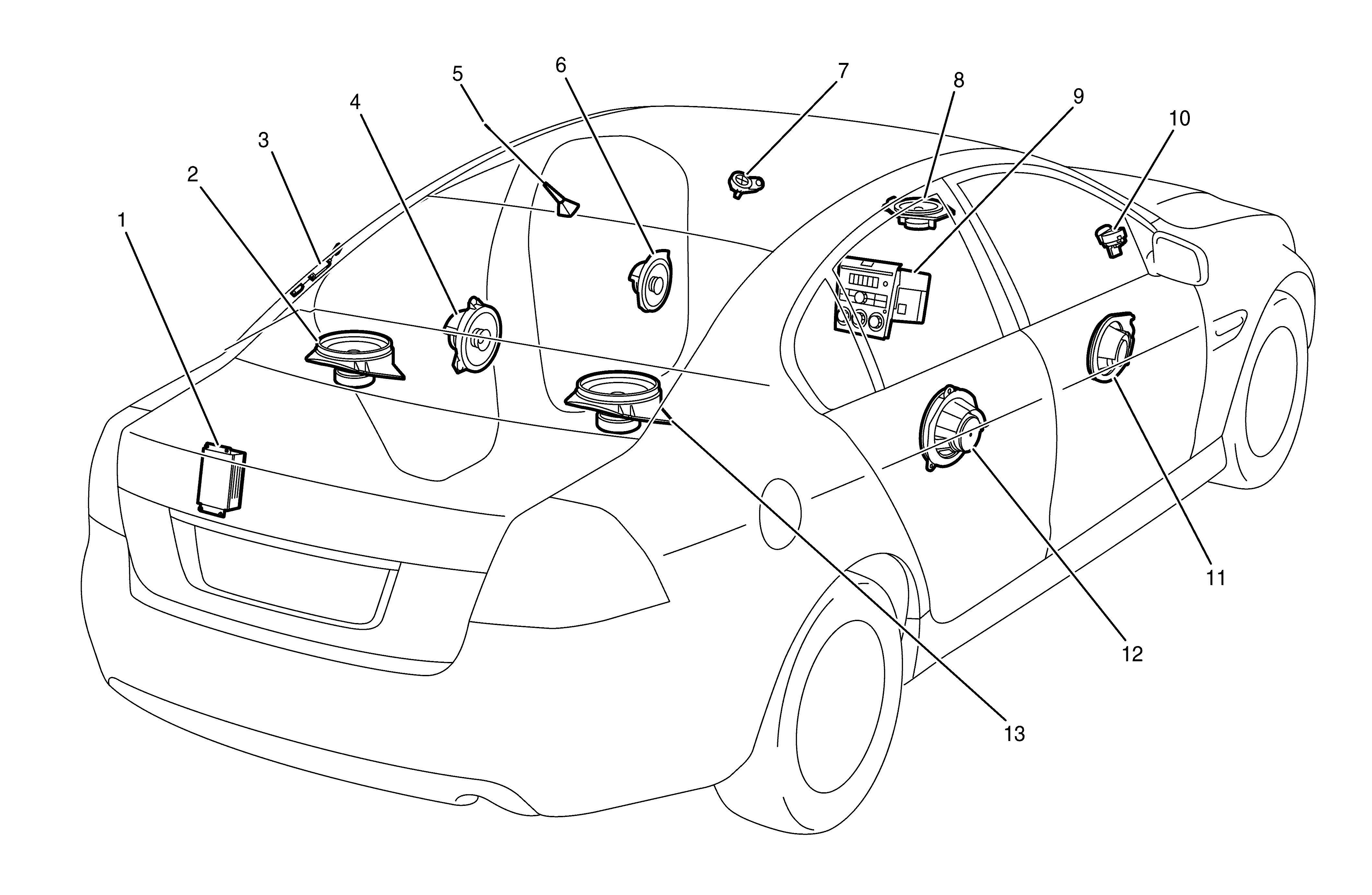 1
2
3
4
5
6
7
8
9
10
11
12
13