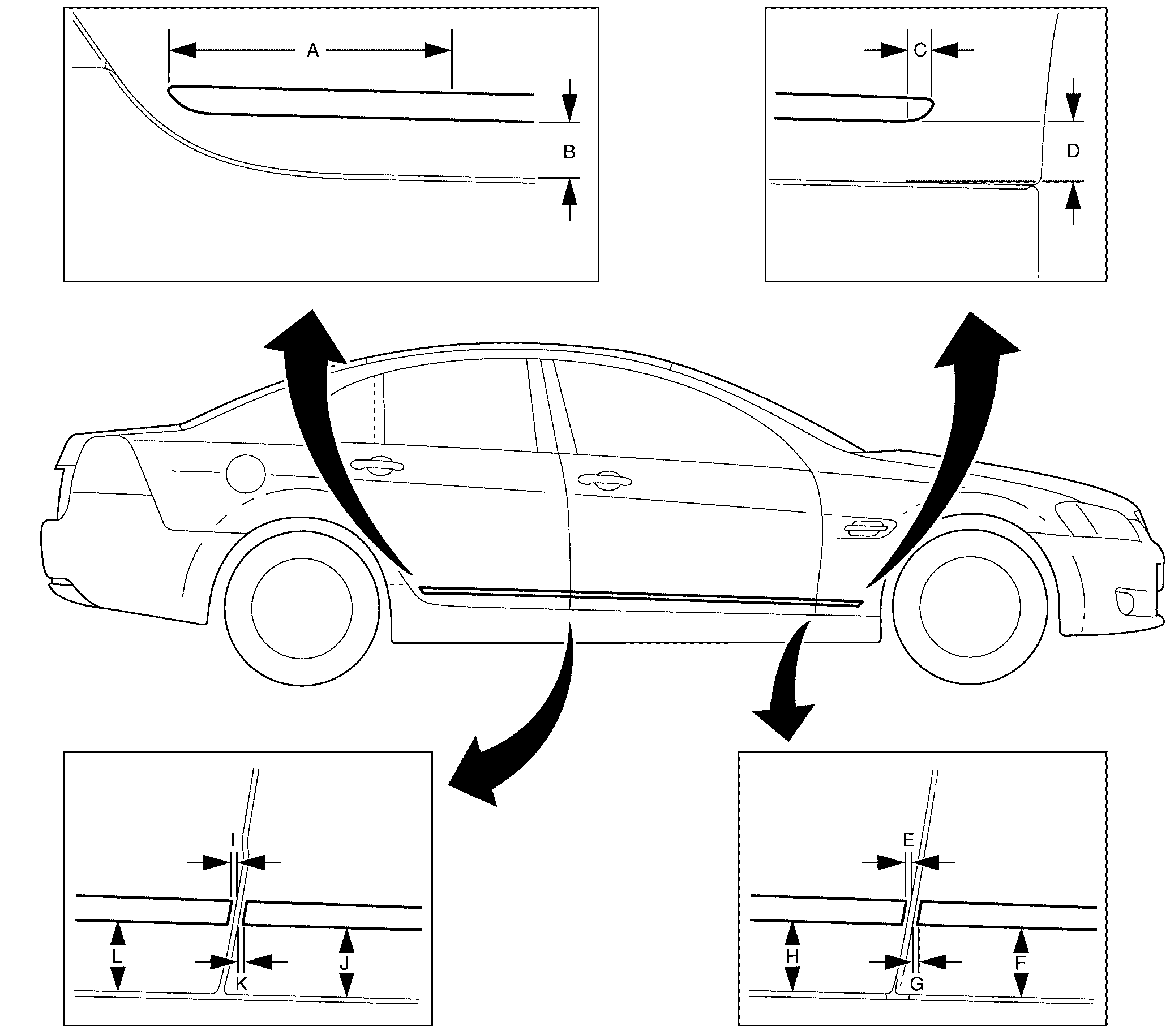 A
B
C
D
I
L
K
J
E
H
G
F