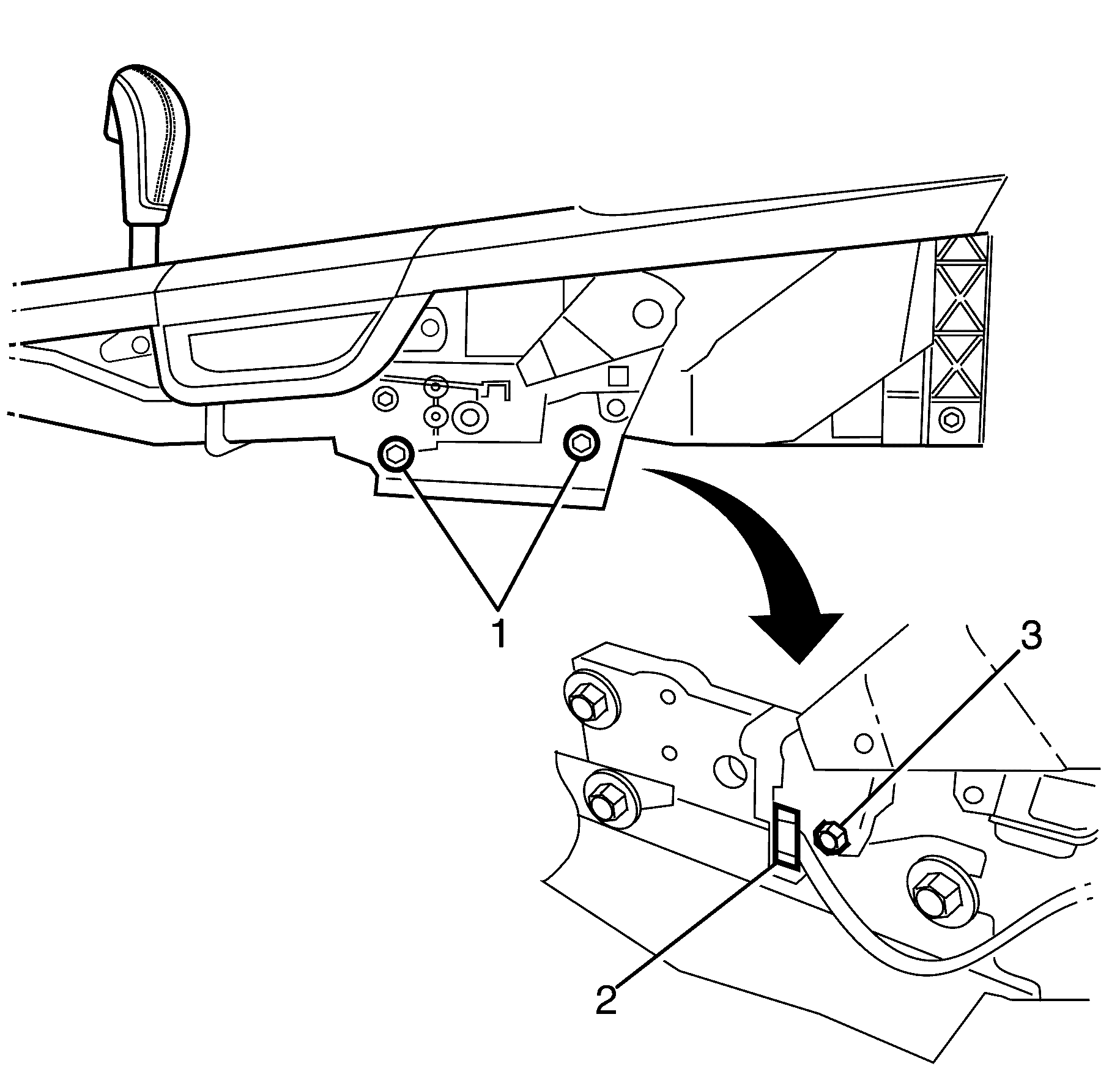 1
3
2