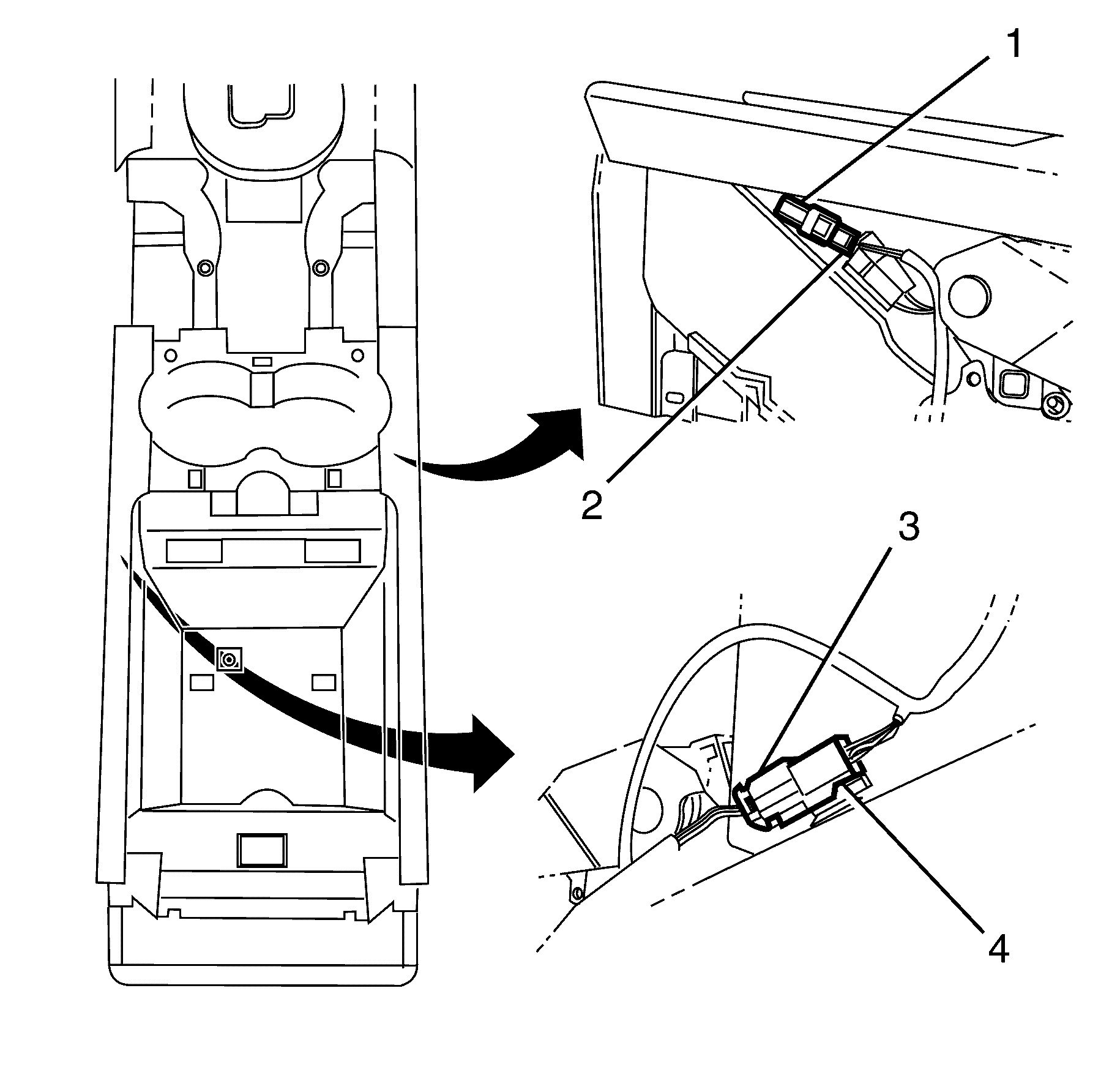 1
2
3
4