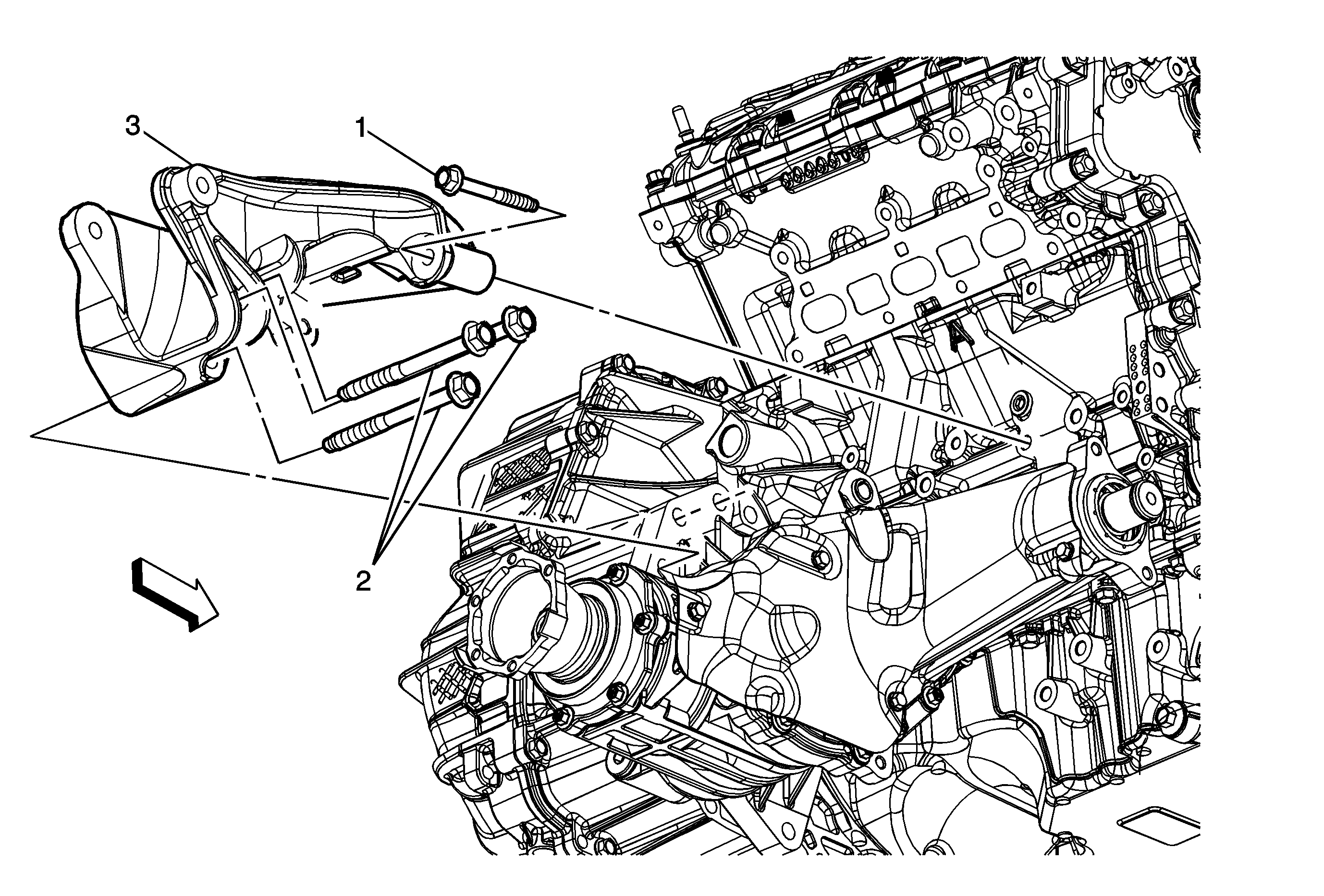 3

1

2