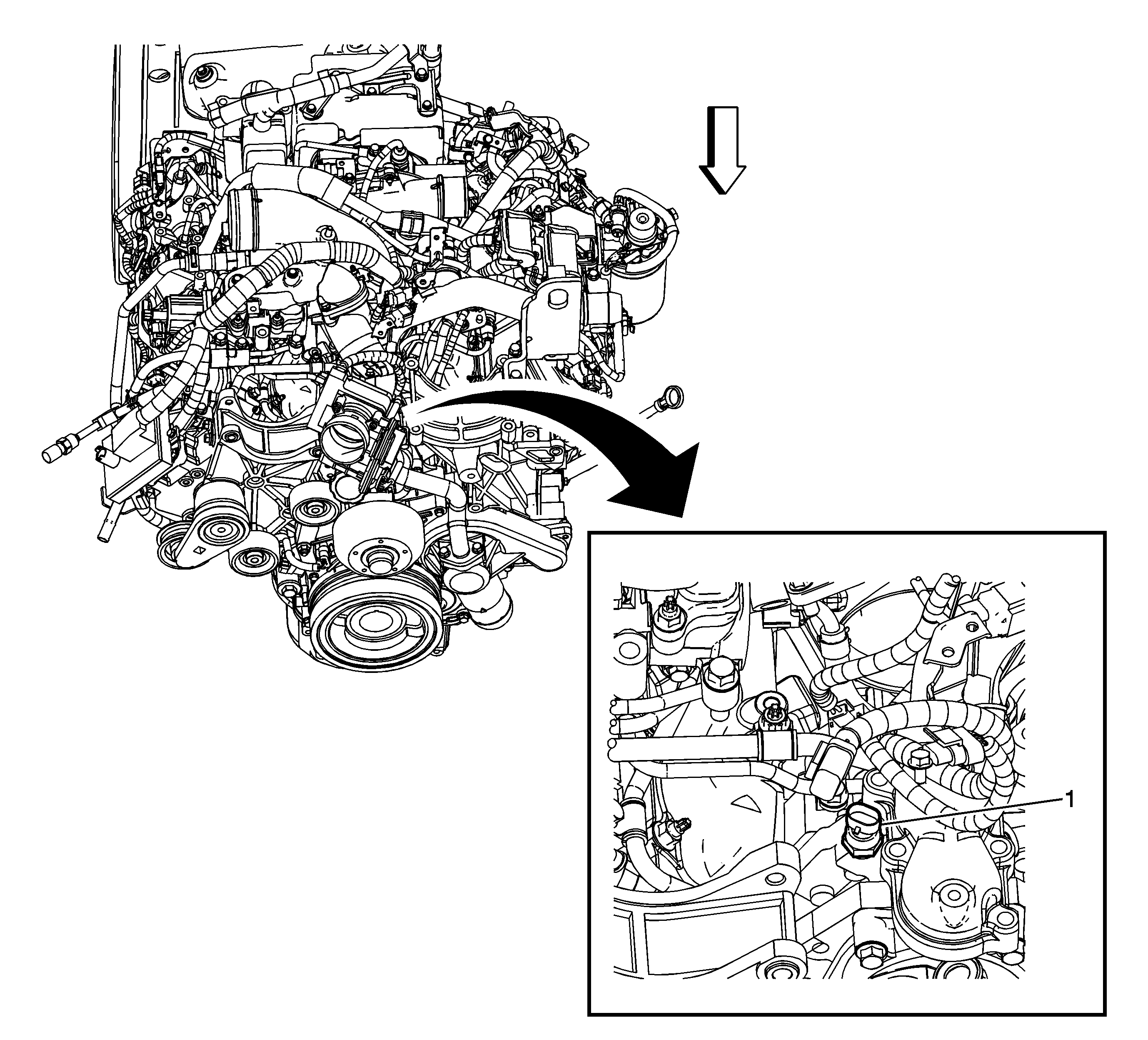 1