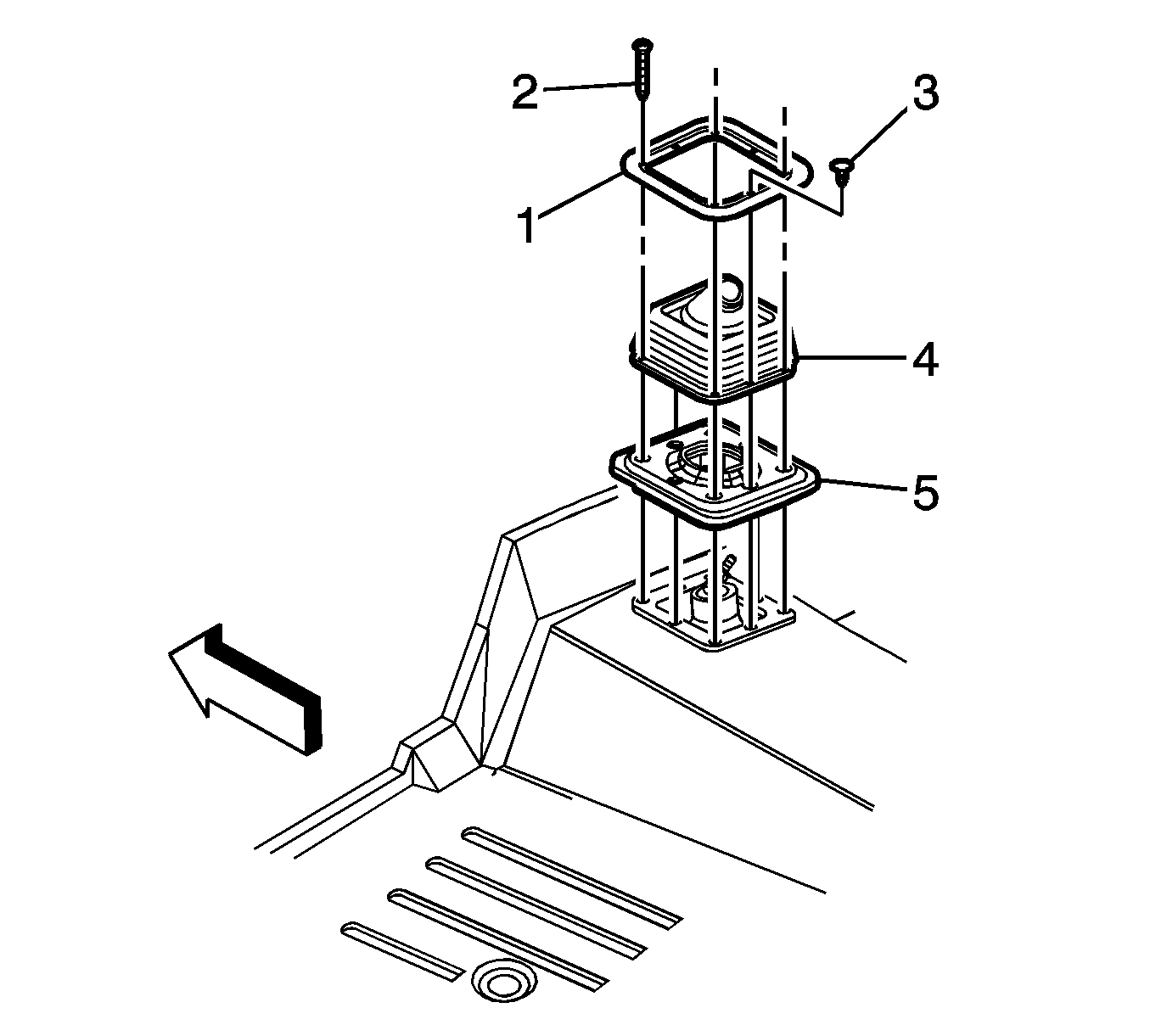 2
3
1
4
5