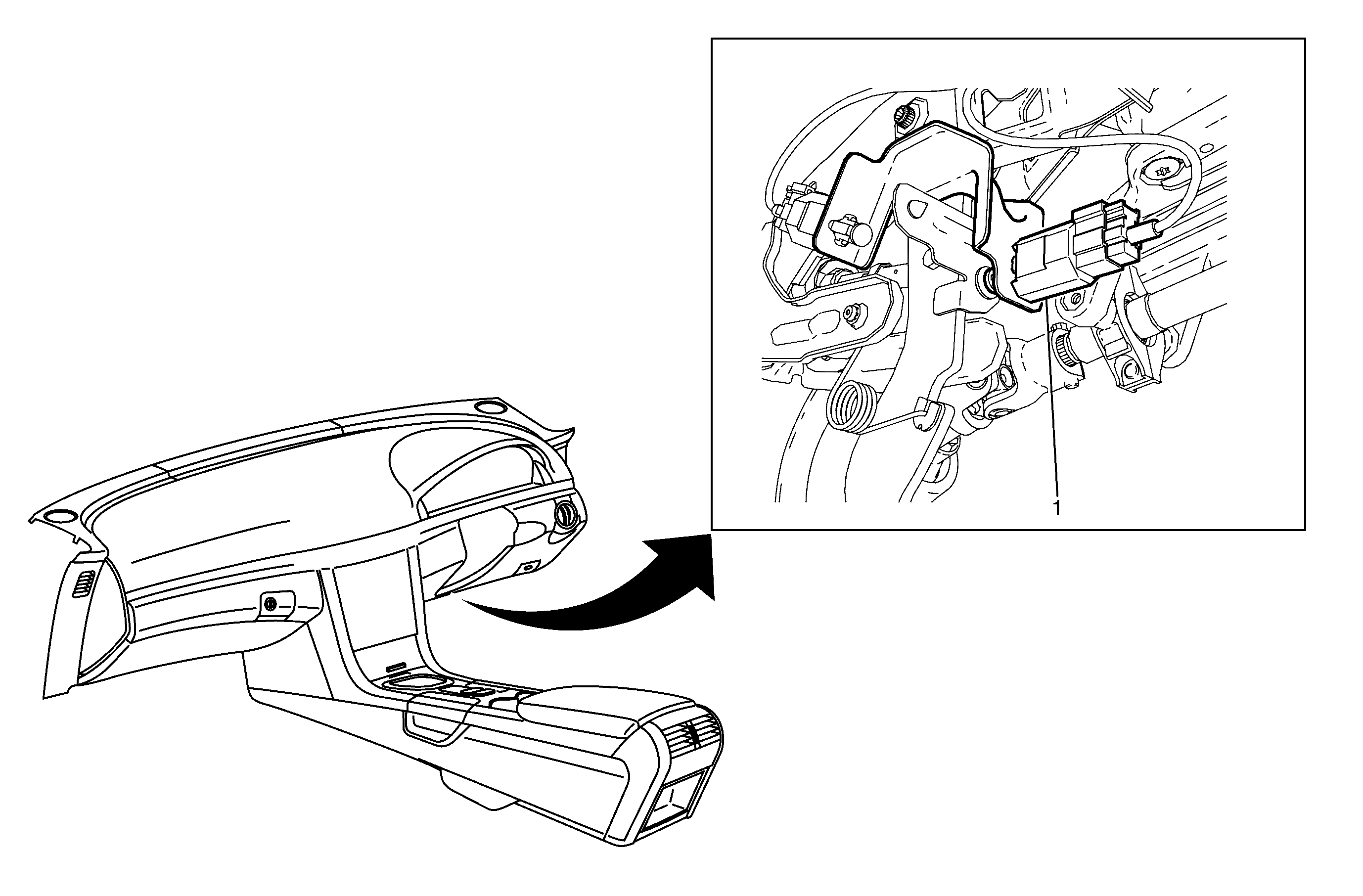 1